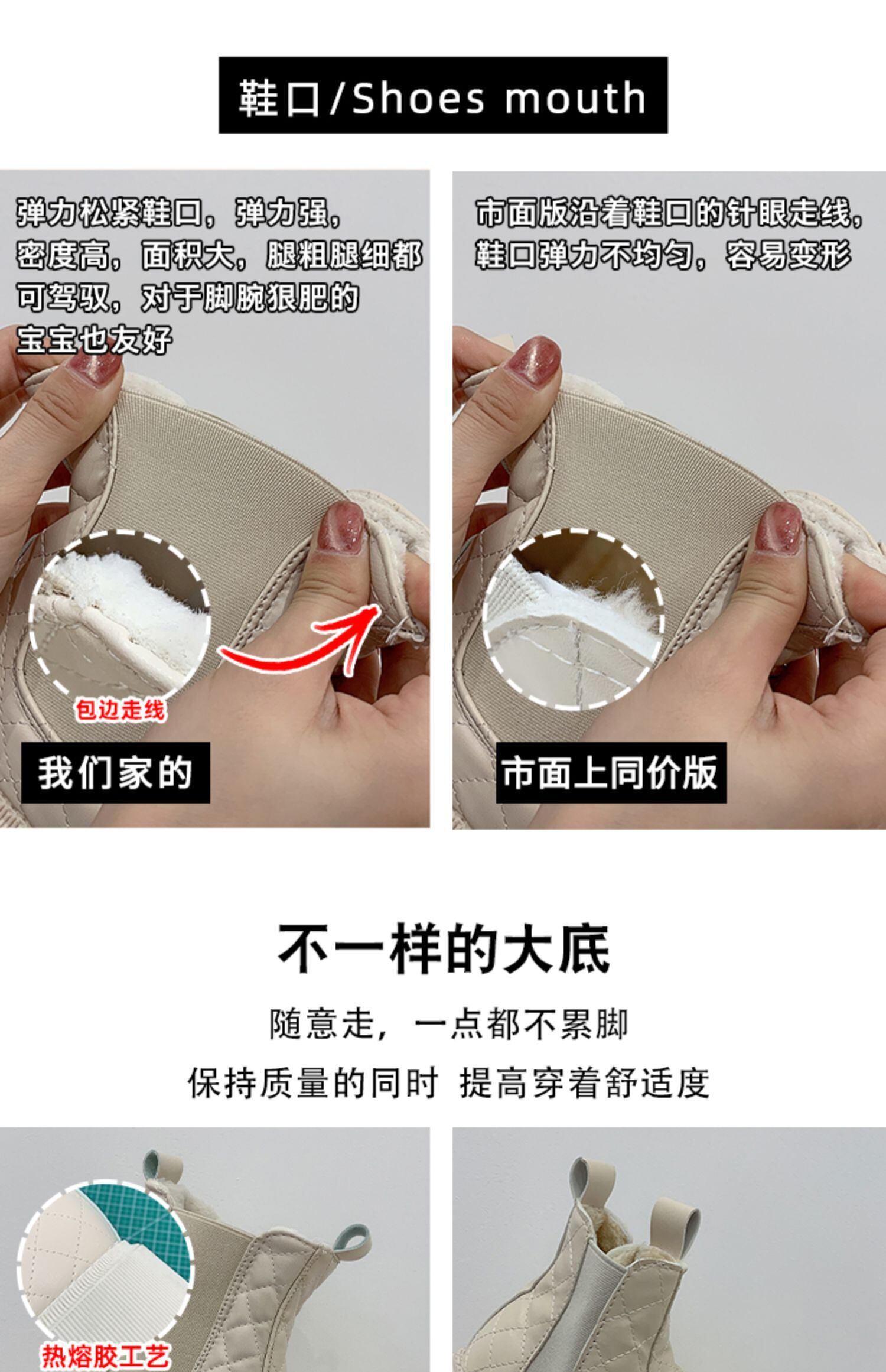 鞋口/Shoes mouth

弹力松紧鞋口，弹力强，密度高，面积大，腿粗腿细都可驾驭，对于脚腕狠肥的宝宝也友好

包边走线

我们家的

市面版沿着鞋口的针眼走线，鞋口弹力不均匀，容易变形

市面上同价版

不一样的大底

随意走，一点都不累脚

保持质量的同时 提高穿着舒适度

热熔胶工艺