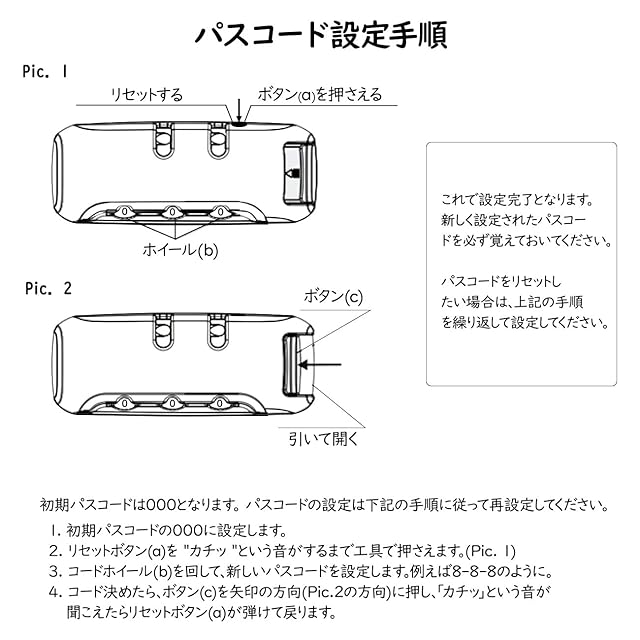 パスコード設定手順

Pic. 1

リセットする　ボタン(a)を押さえる

0 0 0

ホイール(b)

Pic. 2

ボタン(c)

0 0 0

引いて開く

これで設定完了となります。新しく設定されたパスコードを必ず覚えておいてください。

パスコードをリセットしたい場合は、上記の手順を繰り返して設定してください。

初期パスコードは000となります。パスコードの設定は下記の手順に従って再設定してください。

1. 初期パスコードの000に設定します。
2. リセットボタン(a)を "カチッ "という音がするまで工具で押さえます。(Pic. 1)
3. コードホイール(b)を回して、新しいパスコードを設定します。例えば8-8-8のように。
4. コード決めたら、ボタン(c)を矢印の方向(Pic.2の方向)に押し、「カチッ」という音が聞こえたらリセットボタン(a)が弾けて戻ります。