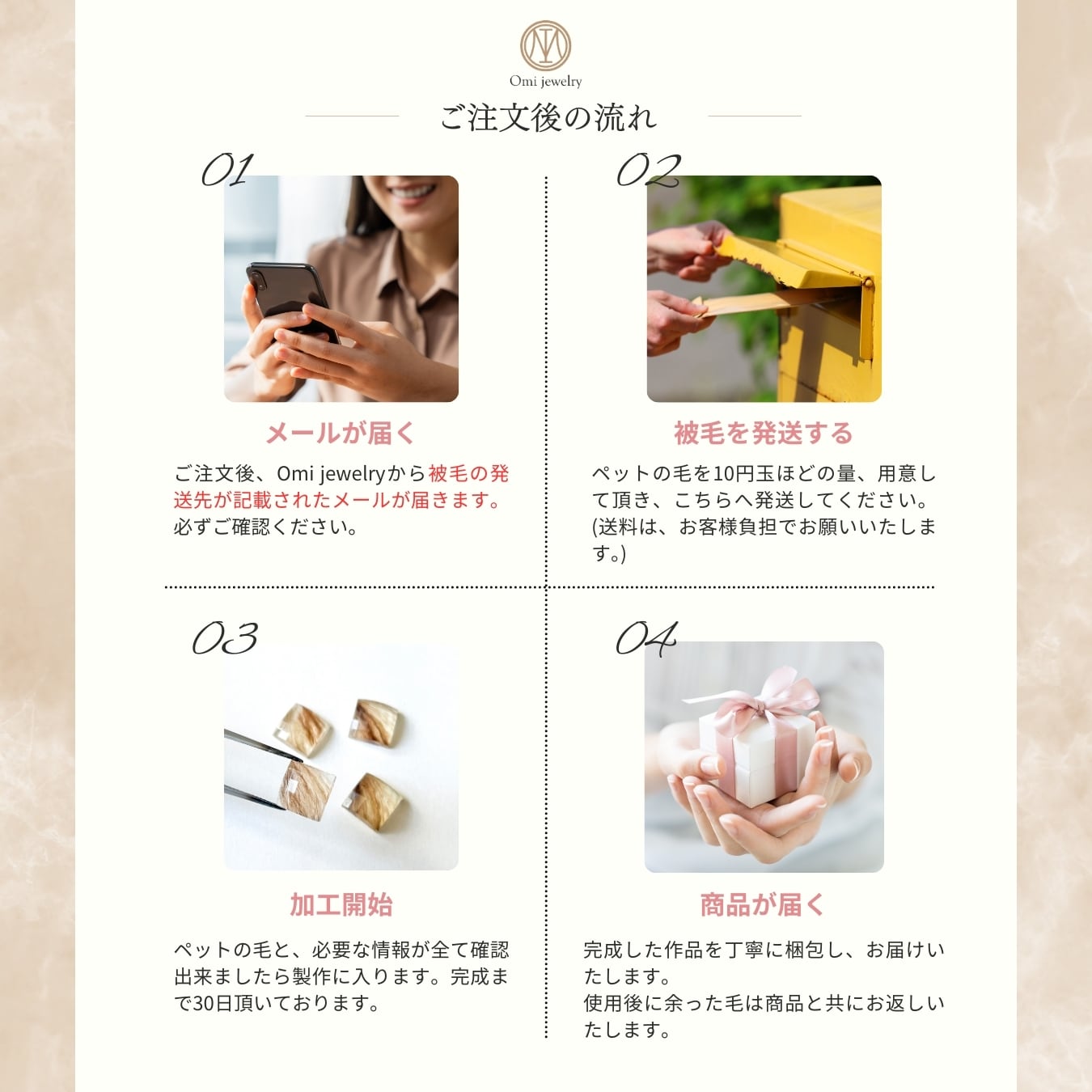 Omi jewelry

ご注文後の流れ

01

メールが届く

ご注文後、Omi jewelryから被毛の発送先が記載されたメールが届きます。必ずご確認ください。

02

被毛を発送する

ペットの毛を10円玉ほどの量、用意して頂き、こちらへ発送してください。(送料は、お客様負担でお願いいたします。)

03

加工開始

ペットの毛と、必要な情報が全て確認出来ましたら製作に入ります。完成まで30日頂いております。

04

商品が届く

完成した作品を丁寧に梱包し、お届けいたします。
使用後に余った毛は商品と共にお返しいたします。