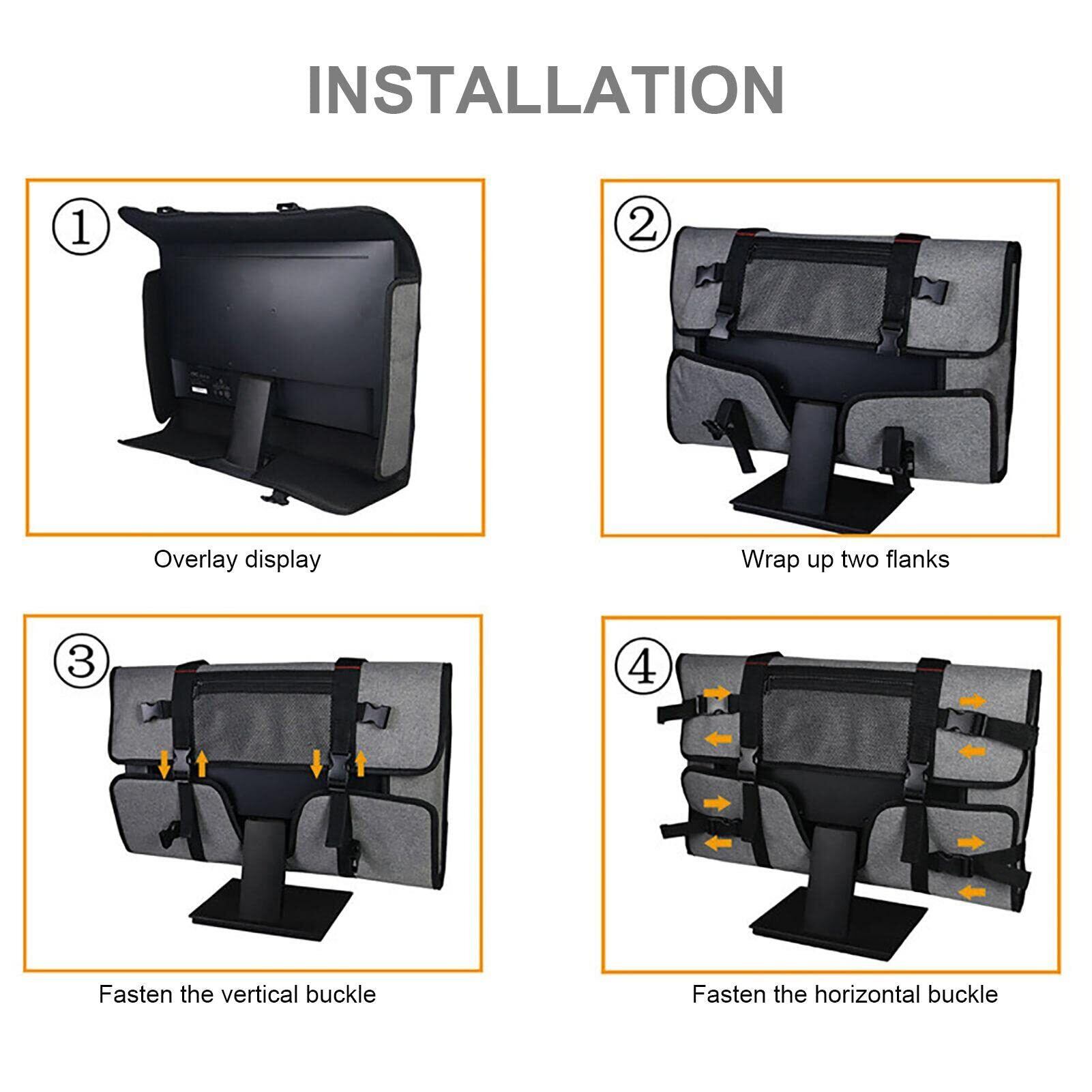 INSTALLATION

①

Overlay display

②

Wrap up two flanks

③

Fasten the vertical buckle

④

Fasten the horizontal buckle