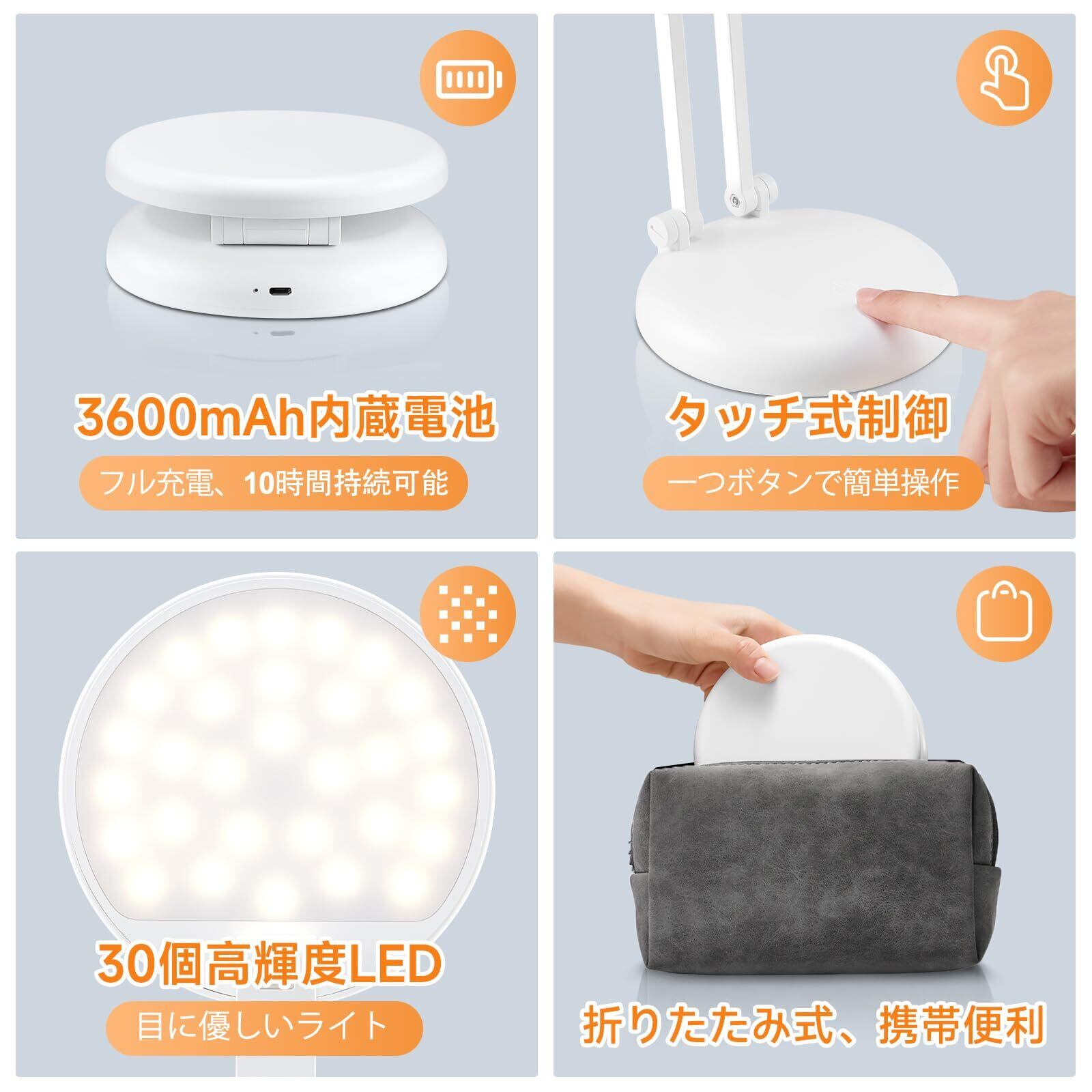 3600mAh内蔵電池

フル充電、10時間持続可能

タッチ式制御

一つボタンで簡単操作

30個高輝度LED

目に優しいライト

折りたたみ式、携帯便利