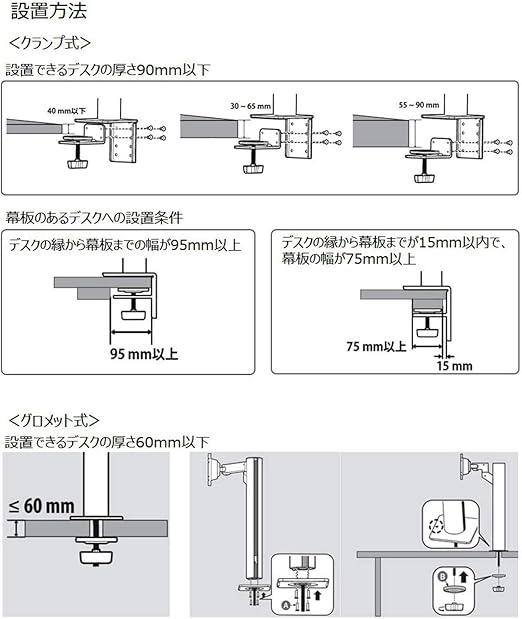 設置方法

<クランプ式>

設置できるデスクの厚さ90mm以下

40 mm以下

30 ~ 65 mm

55 ~ 90 mm

幕板のあるデスクへの設置条件

デスクの縁から幕板までの幅が95mm以上

95 mm以上

デスクの縁から幕板までが15mm以内で、幕板の幅が75mm以上

75 mm以上

15 mm

<グロメット式>

設置できるデスクの厚さ60mm以下

≤ 60 mm

A

B