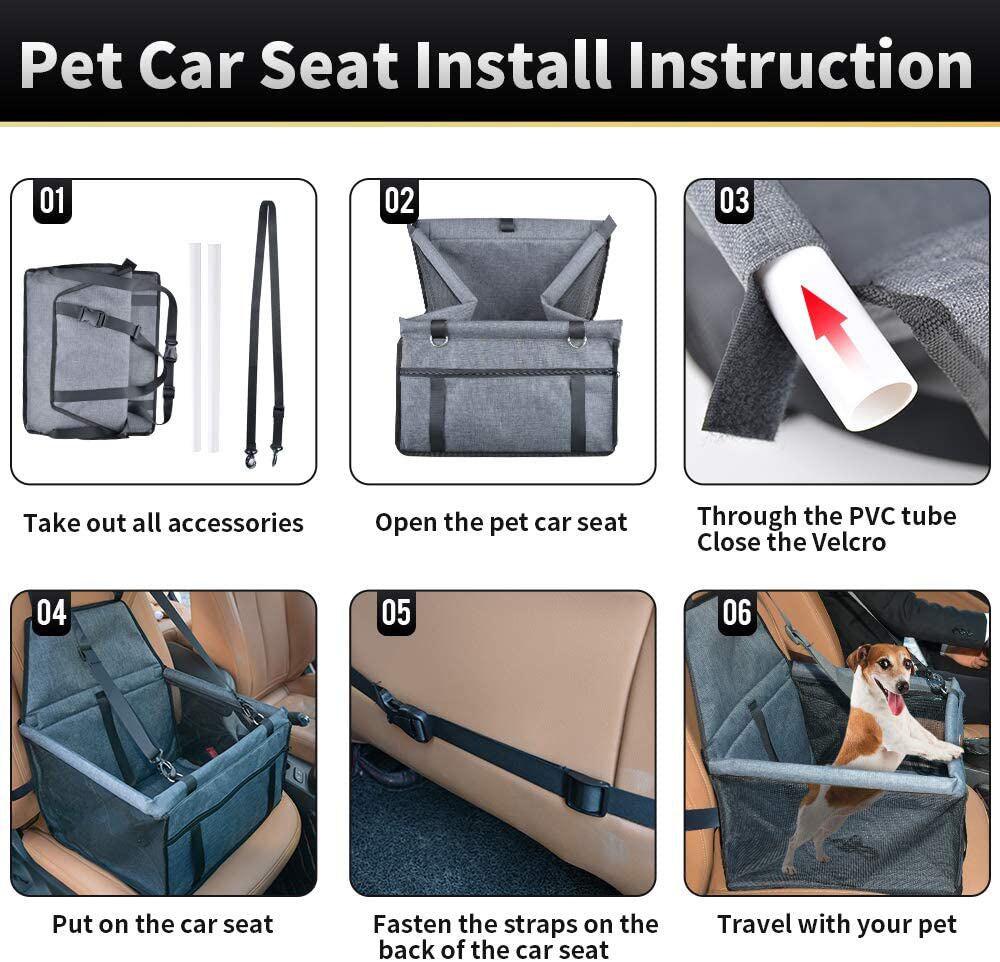 Pet Car Seat Install Instruction

01

Take out all accessories

02

Open the pet car seat

03

Through the PVC tube
Close the Velcro

04

Put on the car seat

05

Fasten the straps on the back of the car seat

06

Travel with your pet