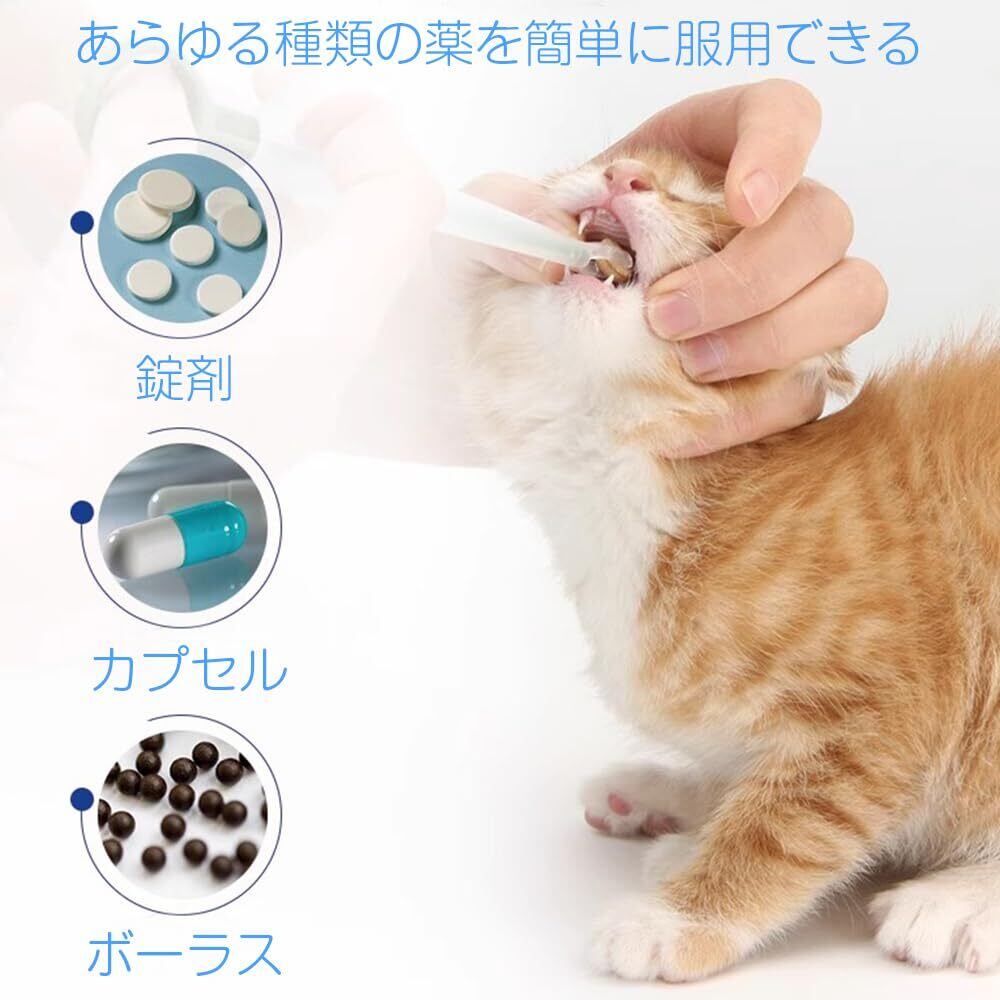 あらゆる種類の薬を簡単に服用できる

錠剤

カプセル

ボーラス