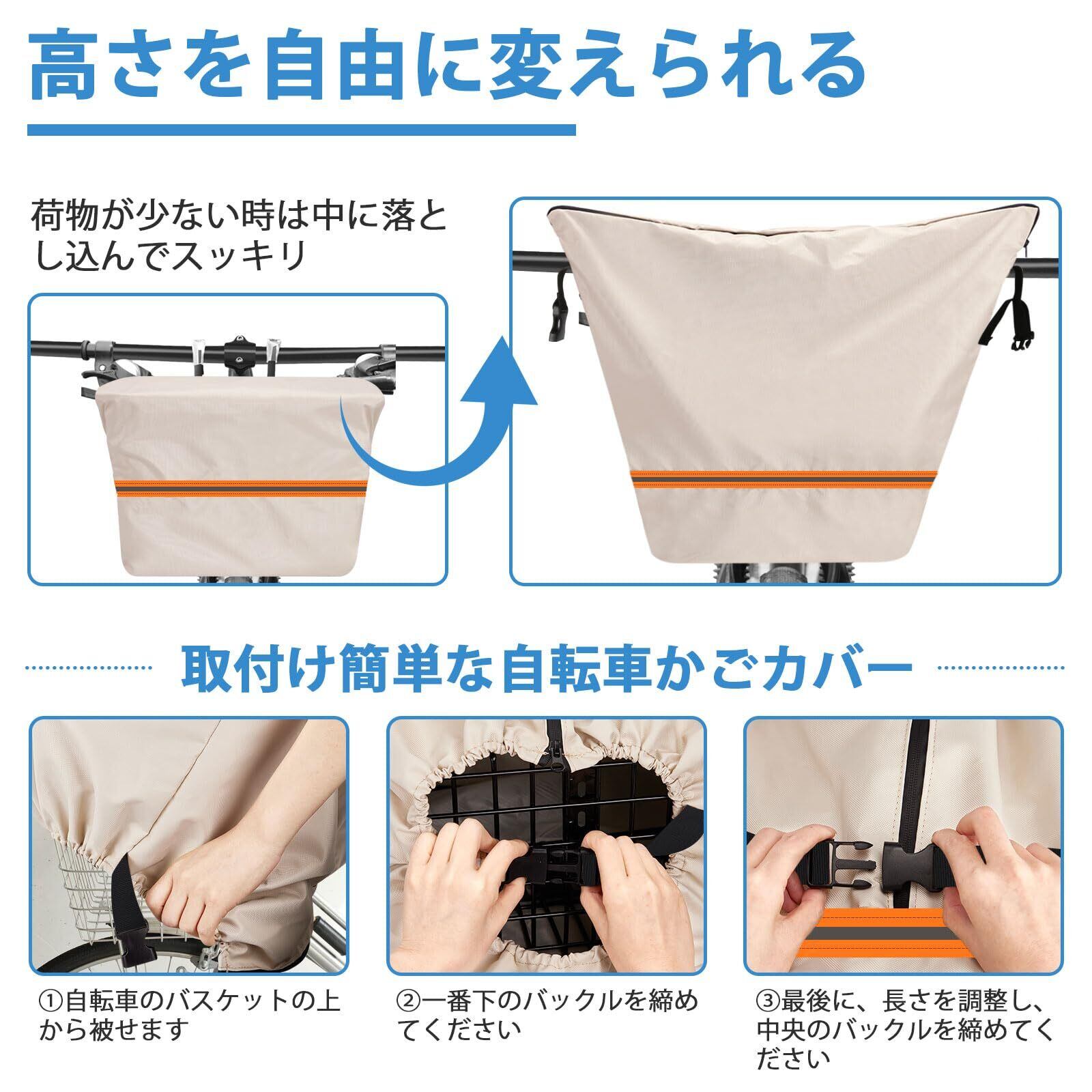 高さを自由に変えられる

荷物が少ない時は中に落とし込んでスッキリ

取付け簡単な自転車かごカバー

①自転車のバスケットの上から被せます

②一番下のバックルを締めてください

③最後に、長さを調整し、中央のバックルを締めてください