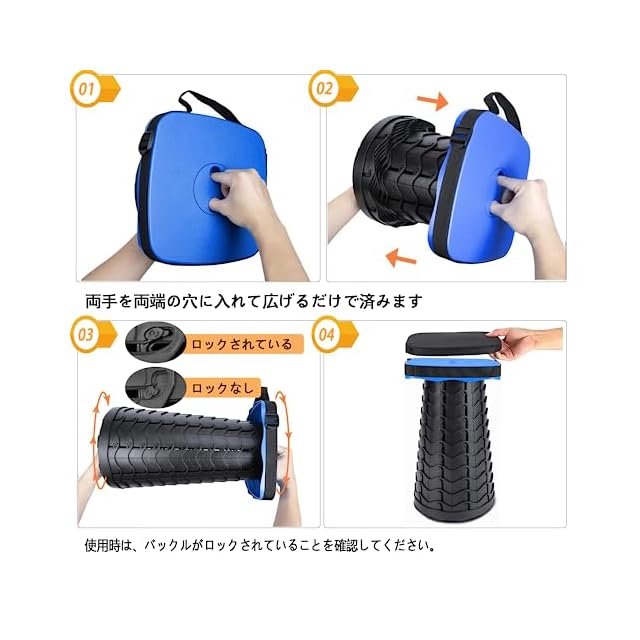 01

02

両手を両端の穴に入れて広げるだけで済みます

03

ロックされている

ロックなし

04

使用時は、バックルがロックされていることを確認してください。