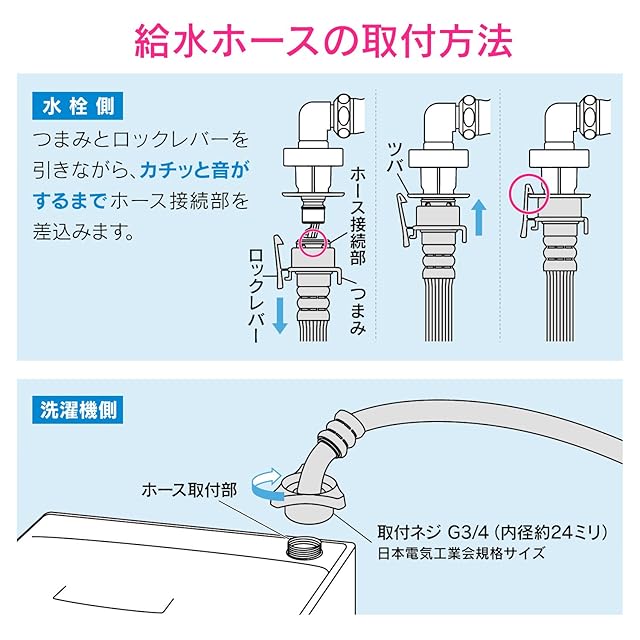 給水ホースの取付方法

水栓側

つまみとロックレバーを引きながら、カチッと音がするまでホース接続部を差込みます。

ホース接続部

ロックレバー

つまみ

ツバ

洗濯機側

ホース取付部

取付ネジ G3/4（内径約24ミリ）
日本電気工業会規格サイズ