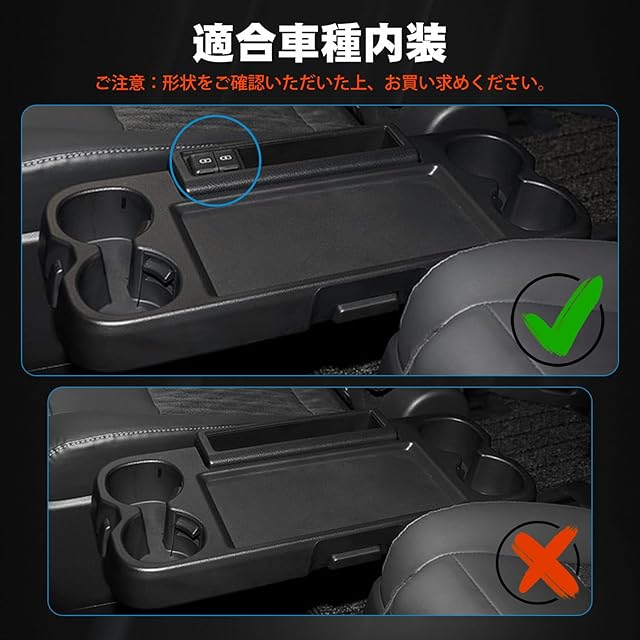 適合車種内装

ご注意：形状をご確認いただいた上、お買い求めください。