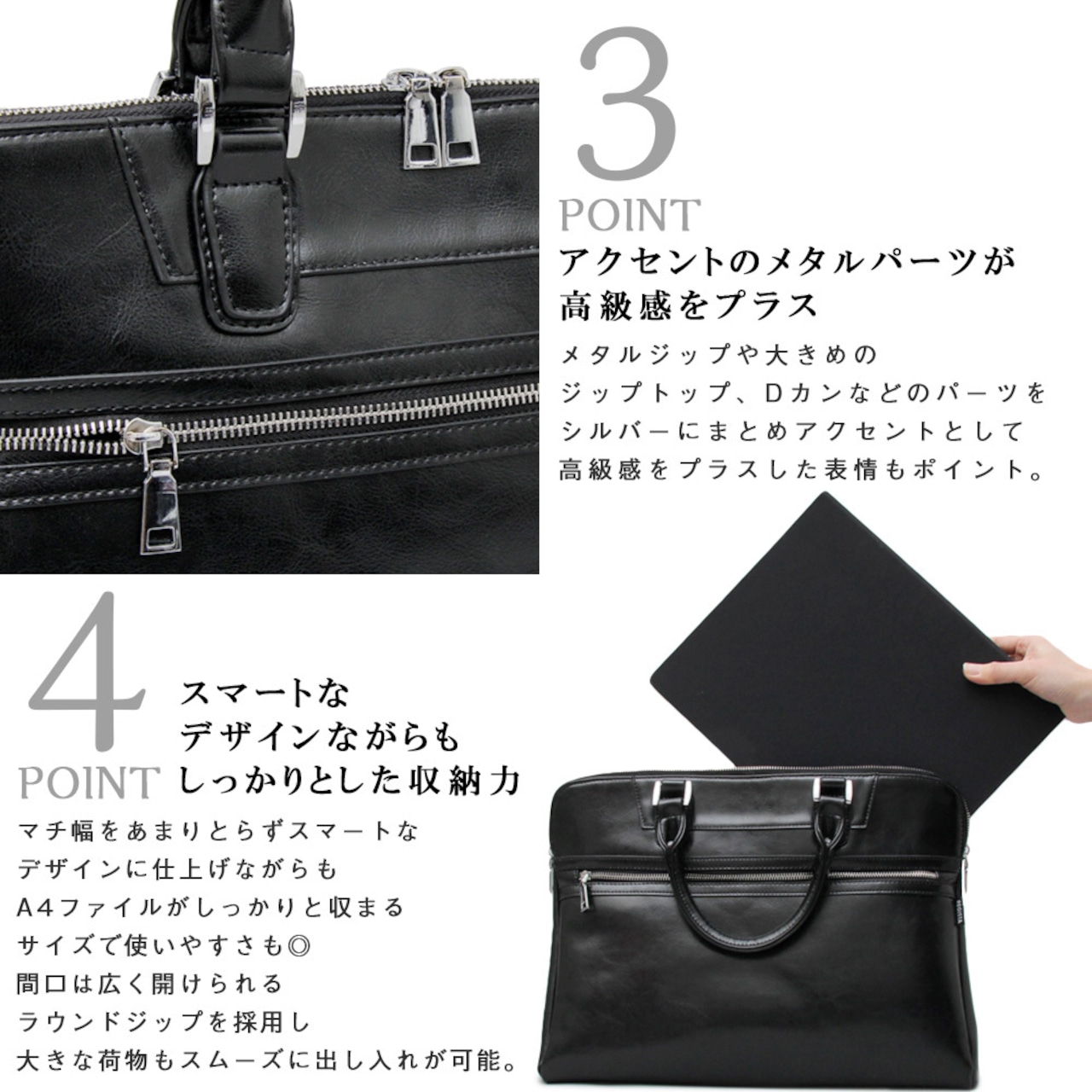 3
POINT
アクセントのメタルパーツが
高級感をプラス

メタルジップや大きめの
ジップトップ、Dカンなどのパーツを
シルバーにまとめアクセントとして
高級感をプラスした表情もポイント。

4
POINT
スマートな
デザインながらも
しっかりとした収納力

マチ幅をあまりとらずスマートな
デザインに仕上げながらも
A4ファイルがしっかりと収まる
サイズで使いやすさも◎
間口は広く開けられる
ラウンドジップを採用し
大きな荷物もスムーズに出し入れが可能。