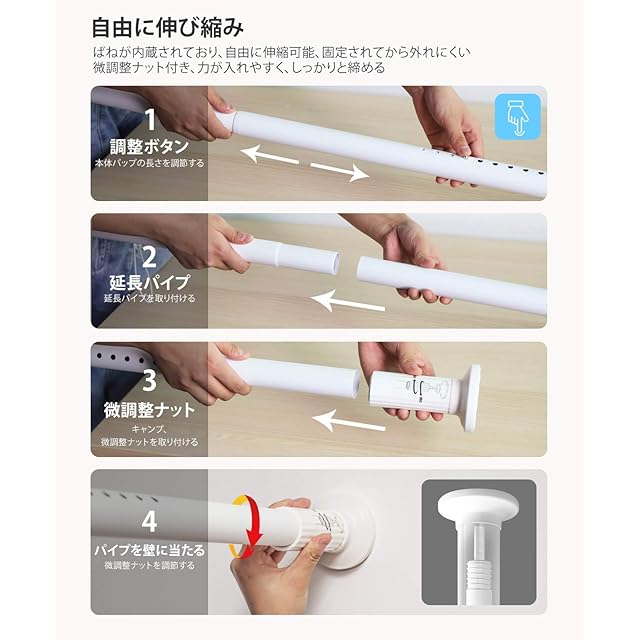 自由に伸び縮み

ばねが内蔵されており、自由に伸縮可能、固定されてから外れにくい
微調整ナット付き、力が入れやすく、しっかりと締める

1
調整ボタン
本体パップの長さを調節する

2
延長パイプ
延長パイプを取り付ける

3
微調整ナット
キャンプ、
微調整ナットを取り付ける

4
パイプを壁に当たる
微調整ナットを調節する