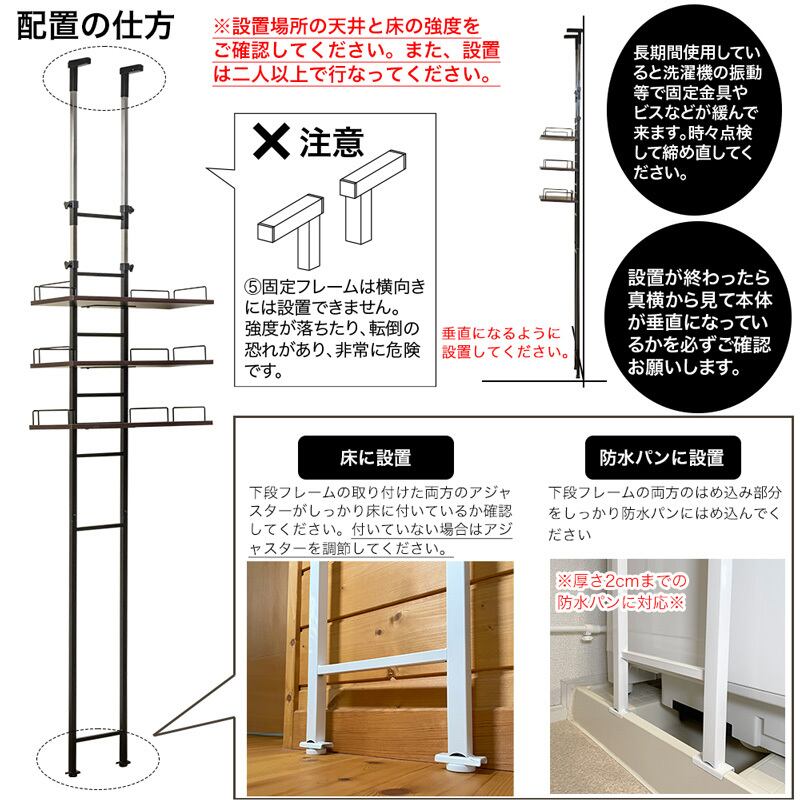 配置の仕方

※設置場所の天井と床の強度をご確認してください。また、設置は二人以上で行なってください。

✕ 注意

⑤固定フレームは横向きには設置できません。強度が落ちたり、転倒の恐れがあり、非常に危険です。

垂直になるように設置してください。

長期間使用していると洗濯機の振動等で固定金具やビスなどが緩んで来ます。時々点検して締め直してください。

設置が終わったら真横から見て本体が垂直になっているかを必ずご確認お願いします。

床に設置

下段フレームの取り付けた両方のアジャスターがしっかり床に付いているか確認してください。付いていない場合はアジャスターを調節してください。

防水パンに設置

下段フレームの両方のはめ込み部分をしっかり防水パンにはめ込んでください

※厚さ2cmまでの防水パンに対応※