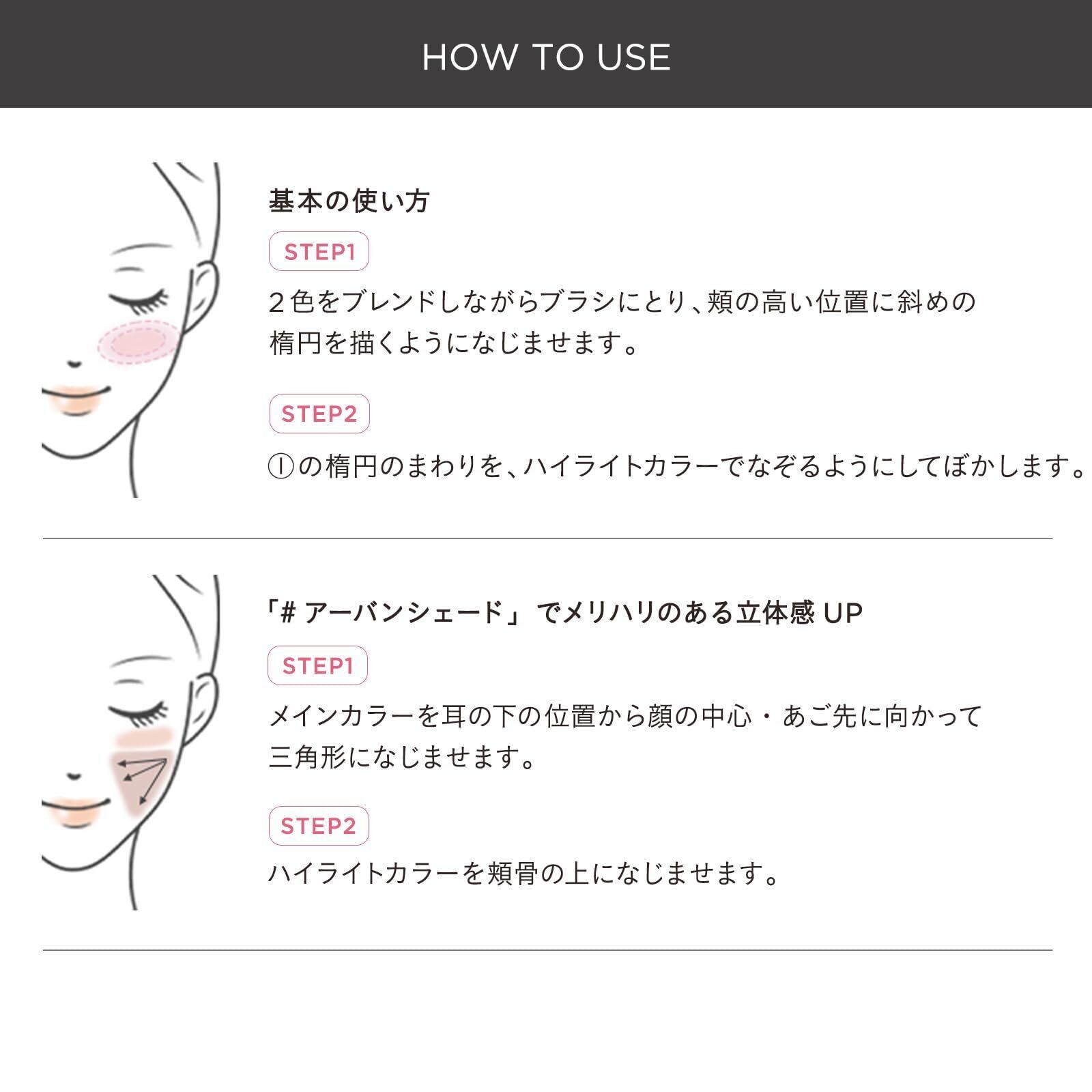 HOW TO USE

基本の使い方

STEP1

２色をブレンドしながらブラシにとり、頬の高い位置に斜めの楕円を描くようになじませます。

STEP2

①の楕円のまわりを、ハイライトカラーでなぞるようにしてぼかします。

「# アーバンシェード」でメリハリのある立体感 UP

STEP1

メインカラーを耳の下の位置から顔の中心・あご先に向かって三角形になじませます。

STEP2

ハイライトカラーを頬骨の上になじませます。