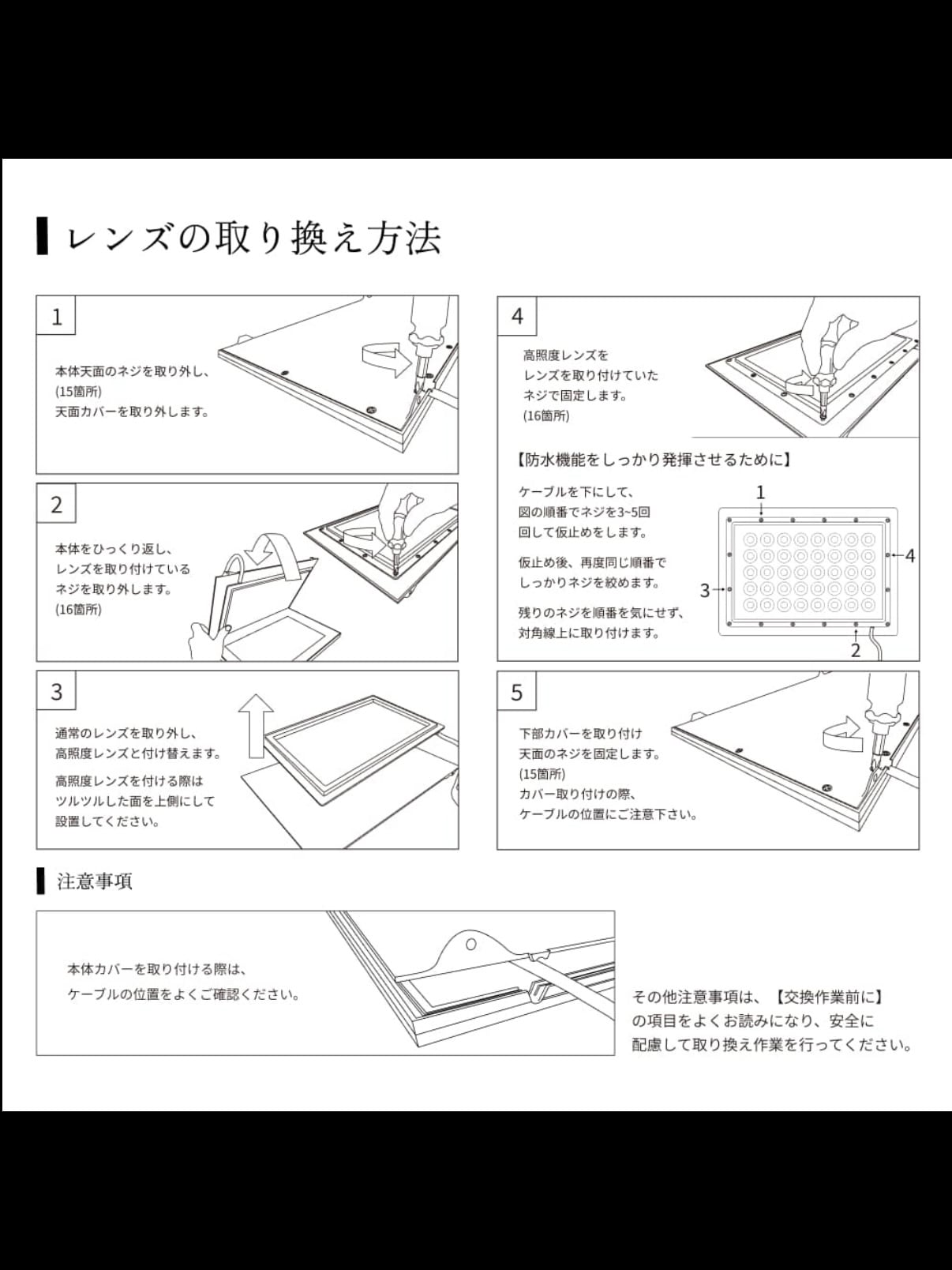 レンズの取り換え方法

1

本体天面のネジを取り外し、
(15箇所)
天面カバーを取り外します。

2

本体をひっくり返し、
レンズを取り付けている
ネジを取り外します。
(16箇所)

3

通常のレンズを取り外し、
高照度レンズと付け替えます。

高照度レンズを付ける際は
ツルツルした面を上側にして
設置してください。

4

高照度レンズを
レンズを取り付けていた
ネジで固定します。
(16箇所)

【防水機能をしっかり発揮させるために】

ケーブルを下にして、
図の順番でネジを3~5回
回して仮止めをします。

仮止め後、再度同じ順番で
しっかりネジを絞めます。

残りのネジを順番を気にせず、
対角線上に取り付けます。

1
4
3
2

5

下部カバーを取り付け
天面のネジを固定します。
(15箇所)
カバー取り付けの際、
ケーブルの位置にご注意下さい。

注意事項

本体カバーを取り付ける際は、
ケーブルの位置をよくご確認ください。

その他注意事項は、【交換作業前に】
の項目をよくお読みになり、安全に
配慮して取り換え作業を行ってください。