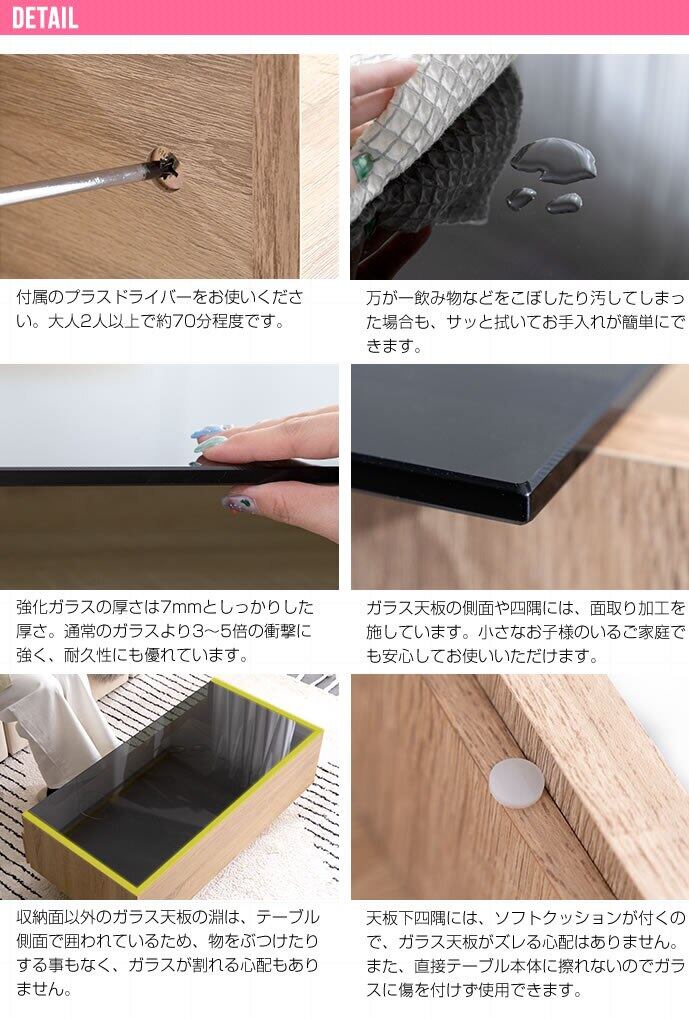 DETAIL

付属のプラスドライバーをお使いください。大人2人以上で約70分程度です。

万が一飲み物などをこぼしたり汚してしまった場合も、サッと拭いてお手入れが簡単にできます。

強化ガラスの厚さは7mmとしっかりした厚さ。通常のガラスより3～5倍の衝撃に強く、耐久性にも優れています。

ガラス天板の側面や四隅には、面取り加工を施しています。小さなお子様のいるご家庭でも安心してお使いいただけます。

収納面以外のガラス天板の淵は、テーブル側面で囲われているため、物をぶつけたりする事もなく、ガラスが割れる心配もありません。

天板下四隅には、ソフトクッションが付くので、ガラス天板がズレる心配はありません。また、直接テーブル本体に擦れないのでガラスに傷を付けず使用できます。