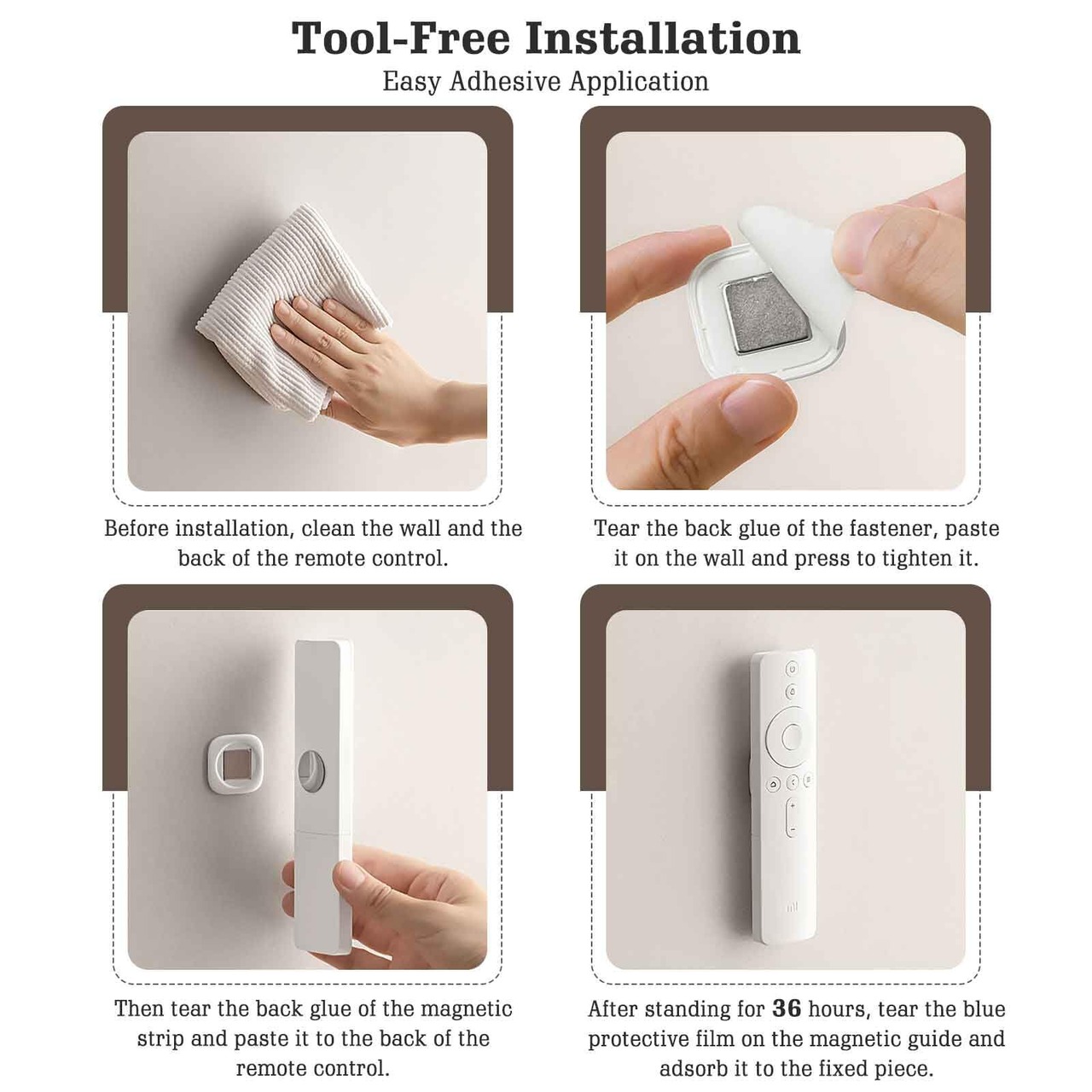 Tool-Free Installation
Easy Adhesive Application

Before installation, clean the wall and the back of the remote control.

Tear the back glue of the fastener, paste it on the wall and press to tighten it.

Then tear the back glue of the magnetic strip and paste it to the back of the remote control.

After standing for 36 hours, tear the blue protective film on the magnetic guide and adsorb it to the fixed piece.