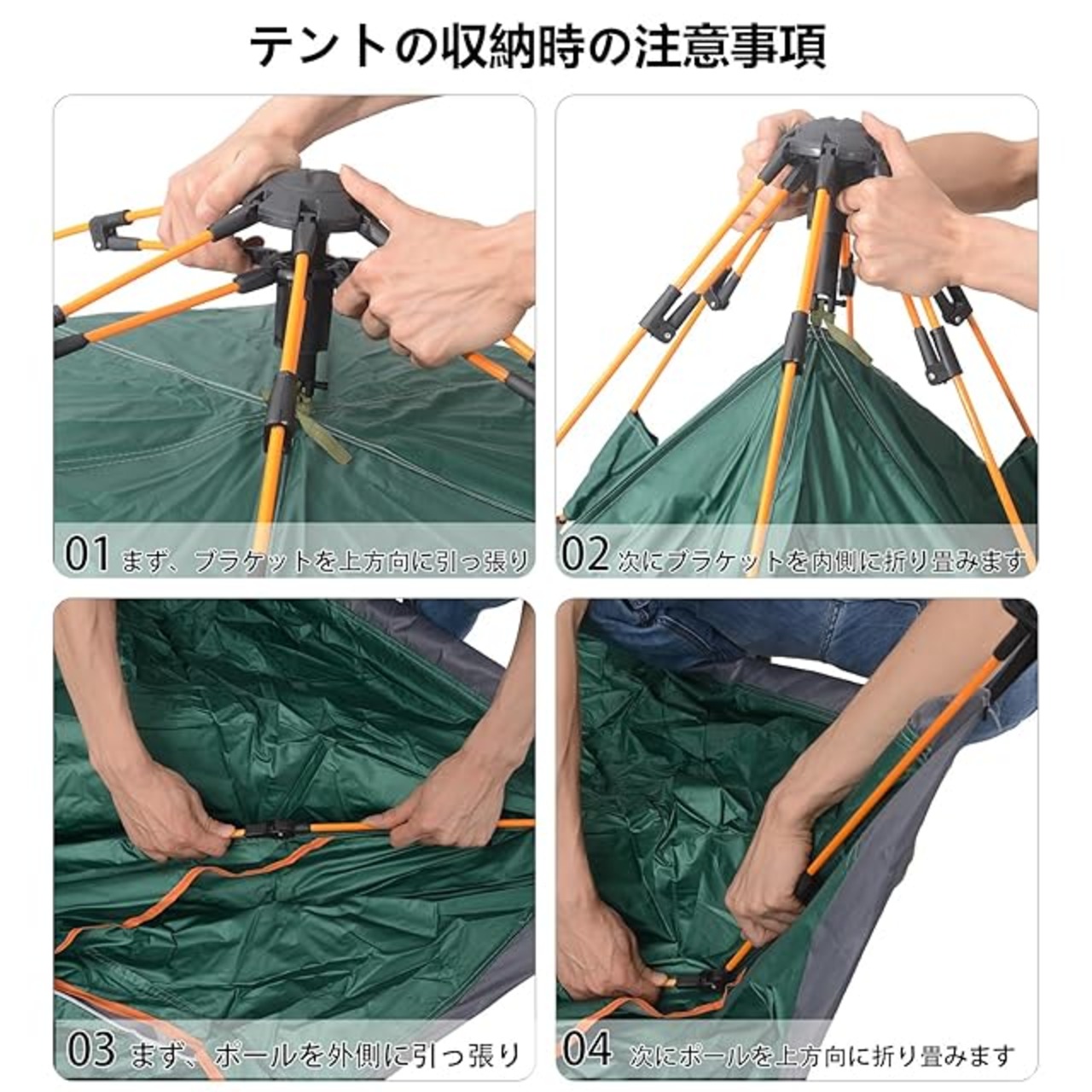 テントの収納時の注意事項

01 まず、ブラケットを上方向に引っ張り

02 次にブラケットを内側に折り畳みます

03 まず、ポールを外側に引っ張り

04 次にポールを上方向に折り畳みます