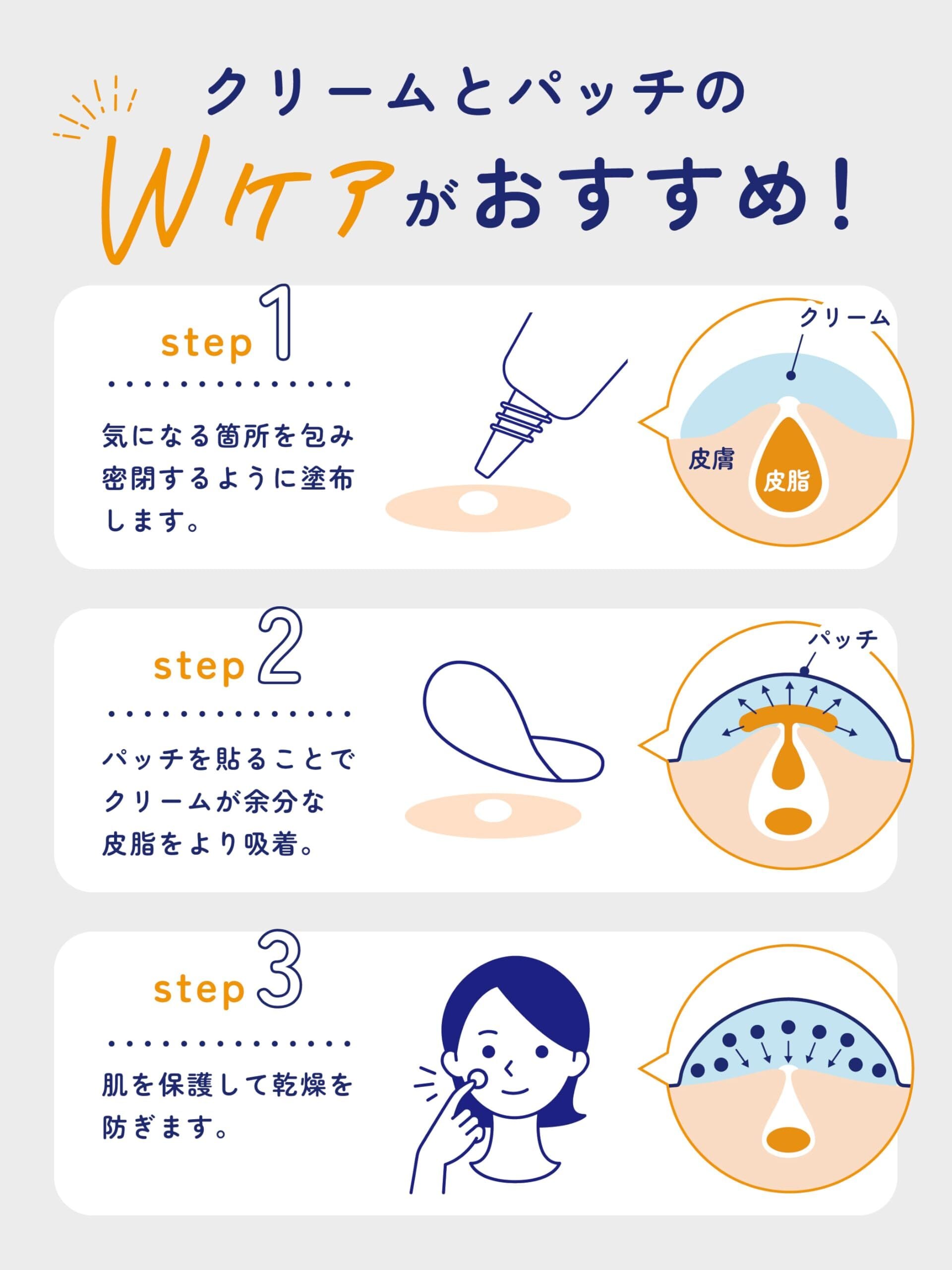 クリームとパッチの

Wケアがおすすめ!

step 1

気になる箇所を包み密閉するように塗布します。

クリーム

皮膚

皮脂

step 2

パッチを貼ることでクリームが余分な皮脂をより吸着。

パッチ

step 3

肌を保護して乾燥を防ぎます。