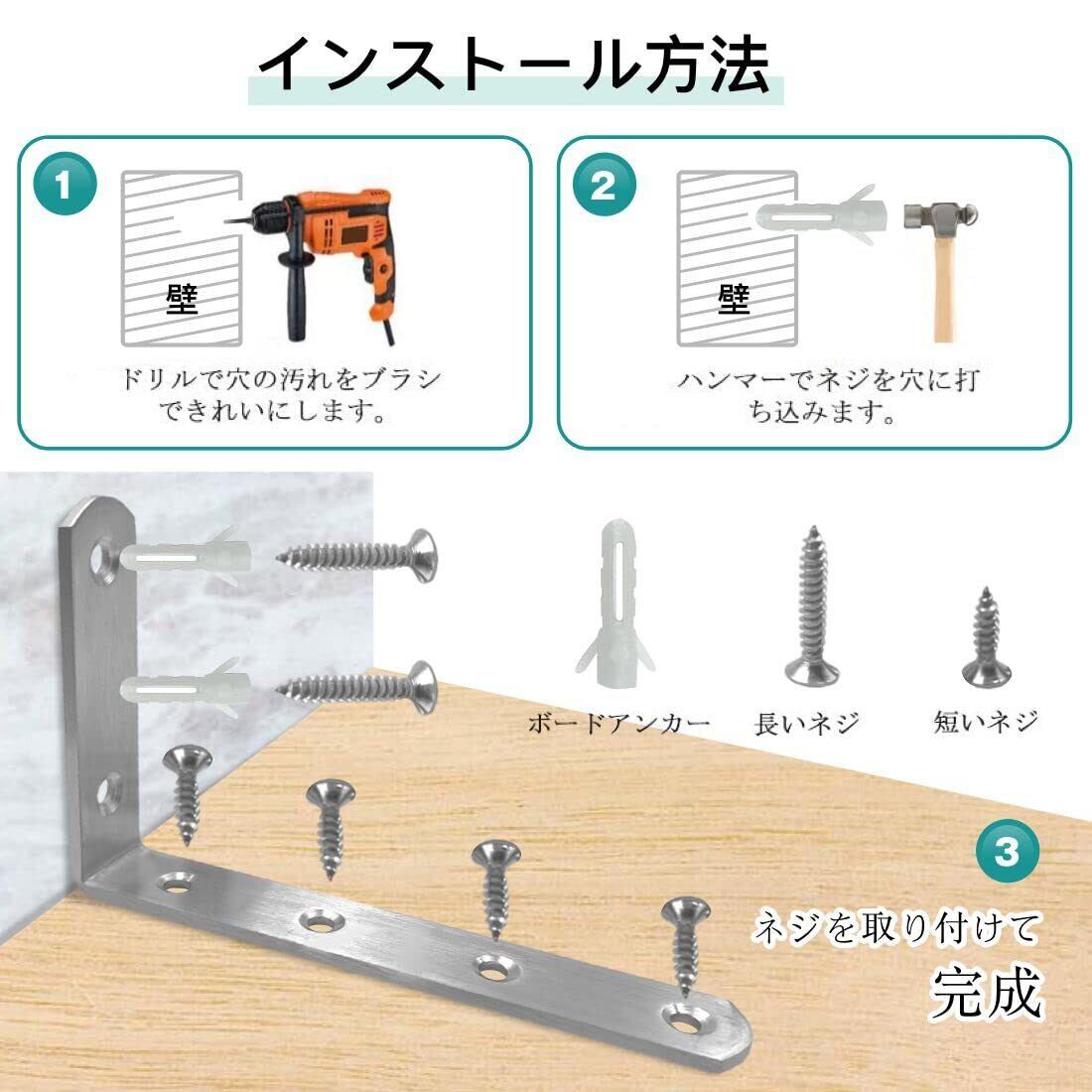 インストール方法

1

壁

ドリルで穴の汚れをブラシできれいにします。

2

壁

ハンマーでネジを穴に打ち込みます。

ボードアンカー

長いネジ

短いネジ

3

ネジを取り付けて
完成