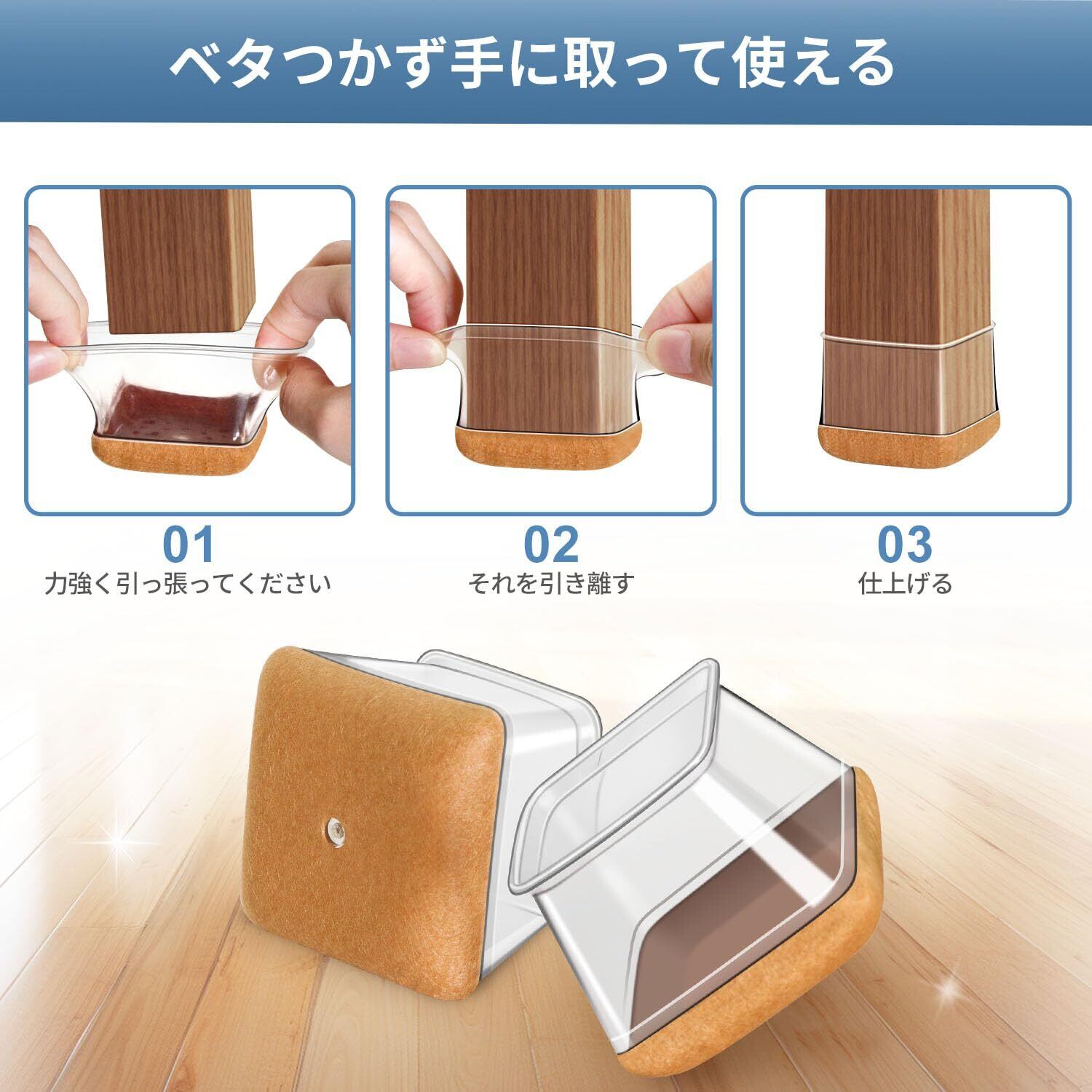 ベタつかず手に取って使える

01
力強く引っ張ってください

02
それを引き離す

03
仕上げる