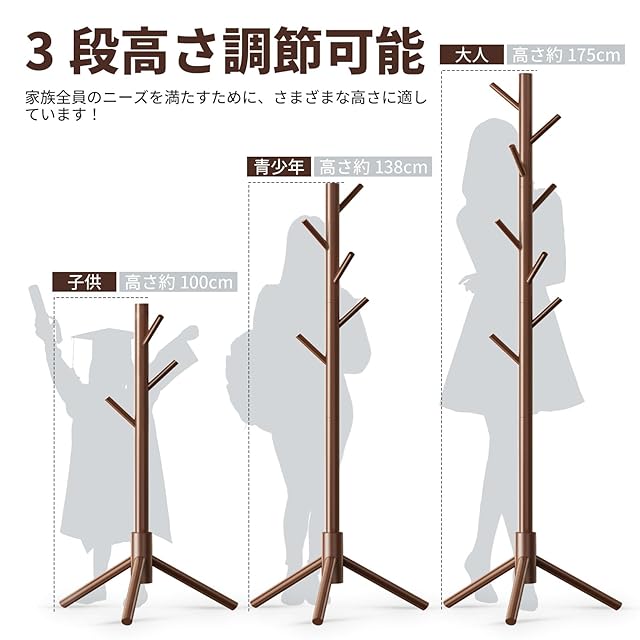 3 段高さ調節可能

家族全員のニーズを満たすために、さまざまな高さに適しています！

大人 高さ約 175cm

青少年 高さ約 138cm

子供 高さ約 100cm