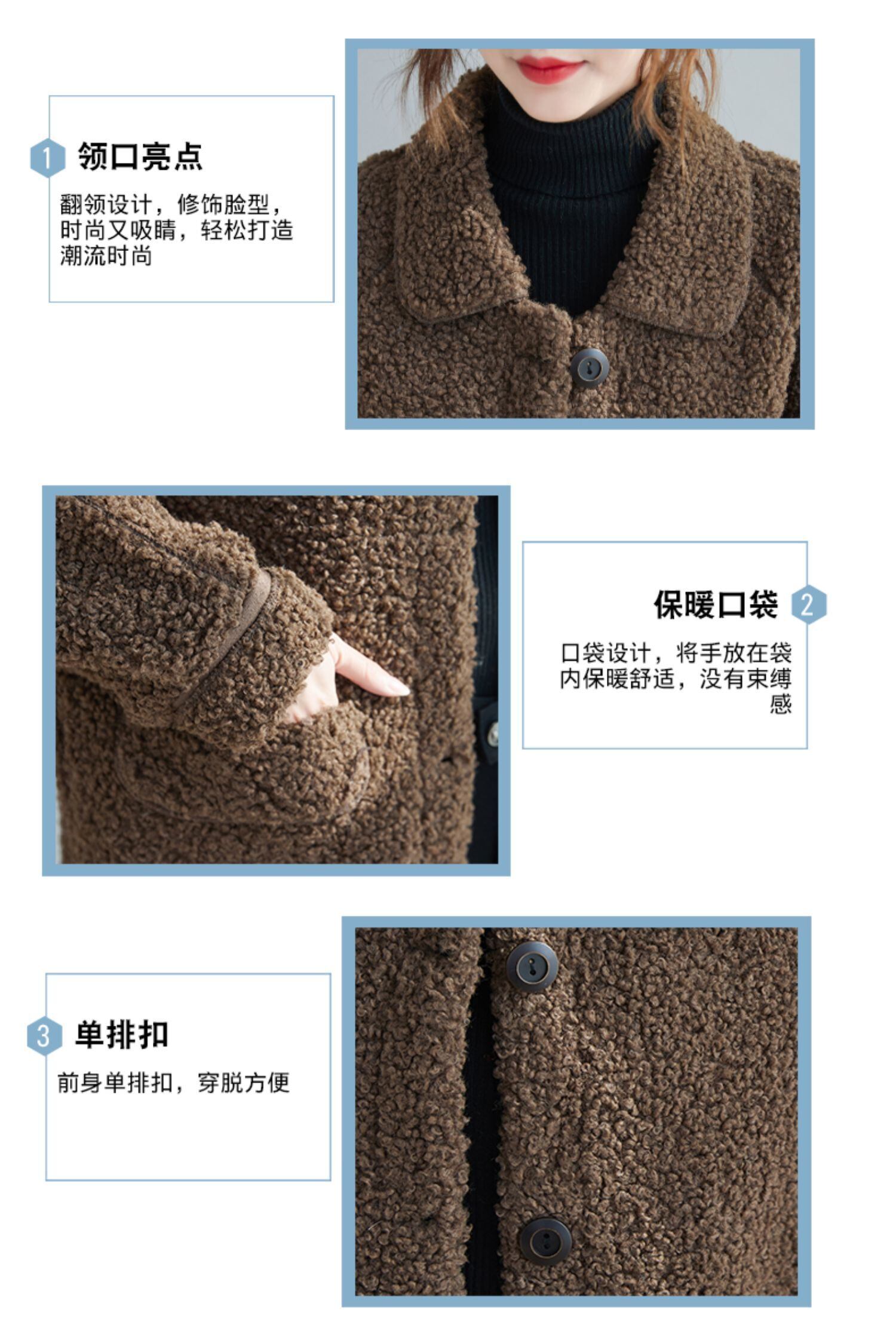 1 领口亮点

翻领设计，修饰脸型，时尚又吸睛，轻松打造潮流时尚

保暖口袋 2

口袋设计，将手放在袋内保暖舒适，没有束缚感

3 单排扣

前身单排扣，穿脱方便