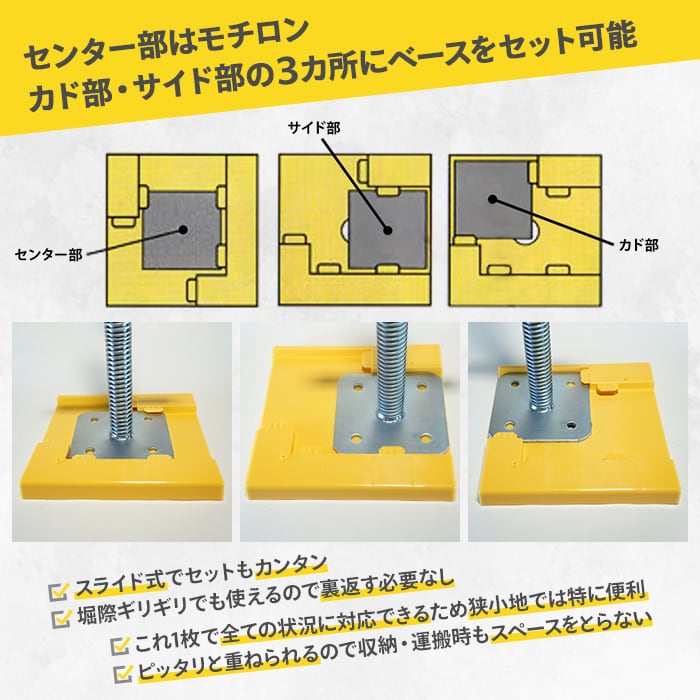 センター部はモチロン
カド部・サイド部の3カ所にベースをセット可能

サイド部

センター部

カド部

スライド式でセットもカンタン
堀際ギリギリでも使えるので裏返す必要なし
これ1枚で全ての状況に対応できるため狭小地では特に便利
ピッタリと重ねられるので収納・運搬時もスペースをとらない