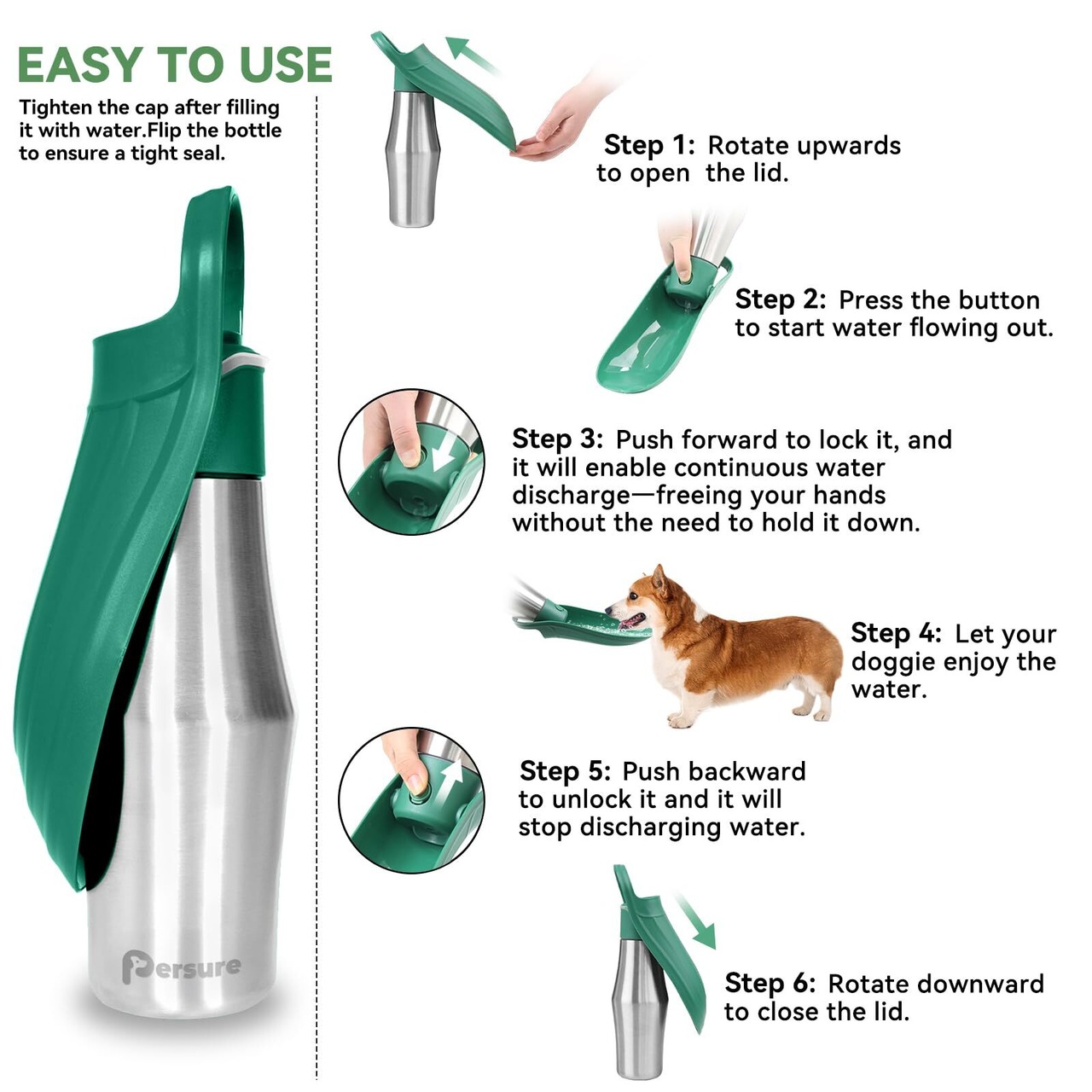 EASY TO USE

Tighten the cap after filling it with water.Flip the bottle to ensure a tight seal.

Persure

Step 1: Rotate upwards to open the lid.

Step 2: Press the button to start water flowing out.

Step 3: Push forward to lock it, and it will enable continuous water discharge—freeing your hands without the need to hold it down.

Step 4: Let your doggie enjoy the water.

Step 5: Push backward to unlock it and it will stop discharging water.

Step 6: Rotate downward to close the lid.