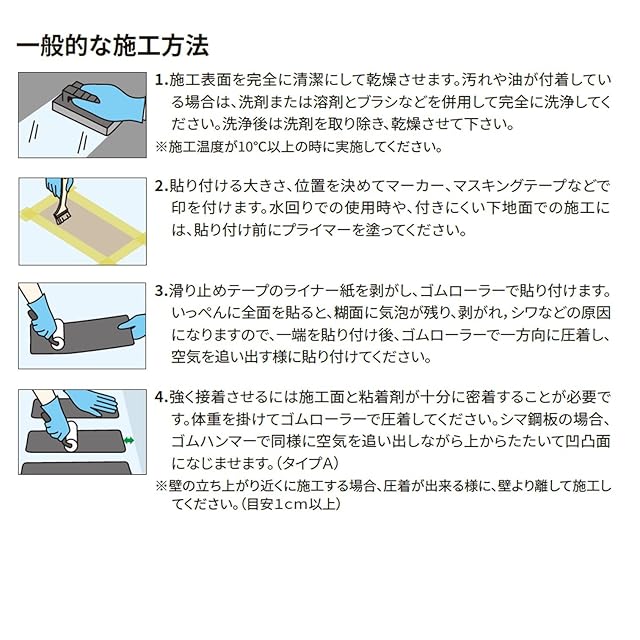 一般的な施工方法

1.施工表面を完全に清潔にして乾燥させます。汚れや油が付着している場合は、洗剤または溶剤とブラシなどを併用して完全に洗浄してください。洗浄後は洗剤を取り除き、乾燥させて下さい。
※施工温度が10°C以上の時に実施してください。

2.貼り付ける大きさ、位置を決めてマーカー、マスキングテープなどで印を付けます。水回りでの使用時や、付きにくい下地面での施工には、貼り付け前にプライマーを塗ってください。

3.滑り止めテープのライナー紙を剥がし、ゴムローラーで貼り付けます。いっぺんに全面を貼ると、糊面に気泡が残り、剥がれ，シワなどの原因になりますので、一端を貼り付け後、ゴムローラーで一方向に圧着し、空気を追い出す様に貼り付けてください。

4.強く接着させるには施工面と粘着剤が十分に密着することが必要です。体重を掛けてゴムローラーで圧着してください。シマ鋼板の場合、ゴムハンマーで同様に空気を追い出しながら上からたたいて凹凸面になじませます。(タイプA)
※壁の立ち上がり近くに施工する場合、圧着が出来る様に、壁より離して施工してください。(目安1cm以上)