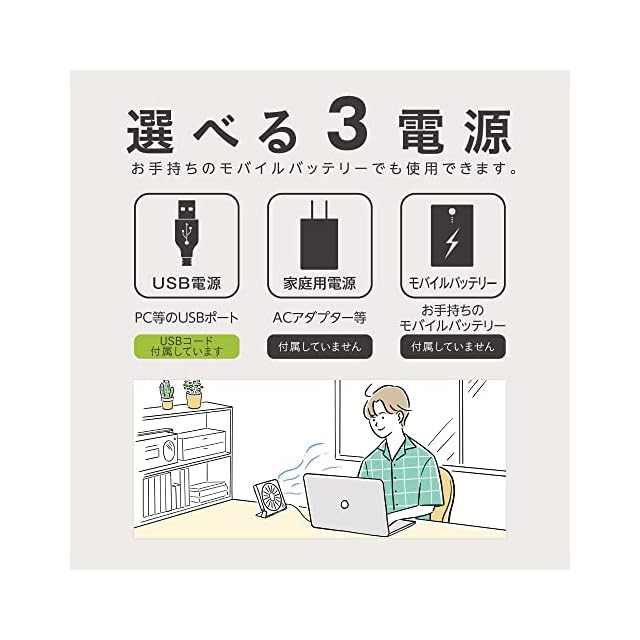 選べる3電源
お手持ちのモバイルバッテリーでも使用できます。

USB電源
PC等のUSBポート
USBコード付属しています

家庭用電源
ACアダプター等
付属していません

モバイルバッテリー
お手持ちのモバイルバッテリー
付属していません