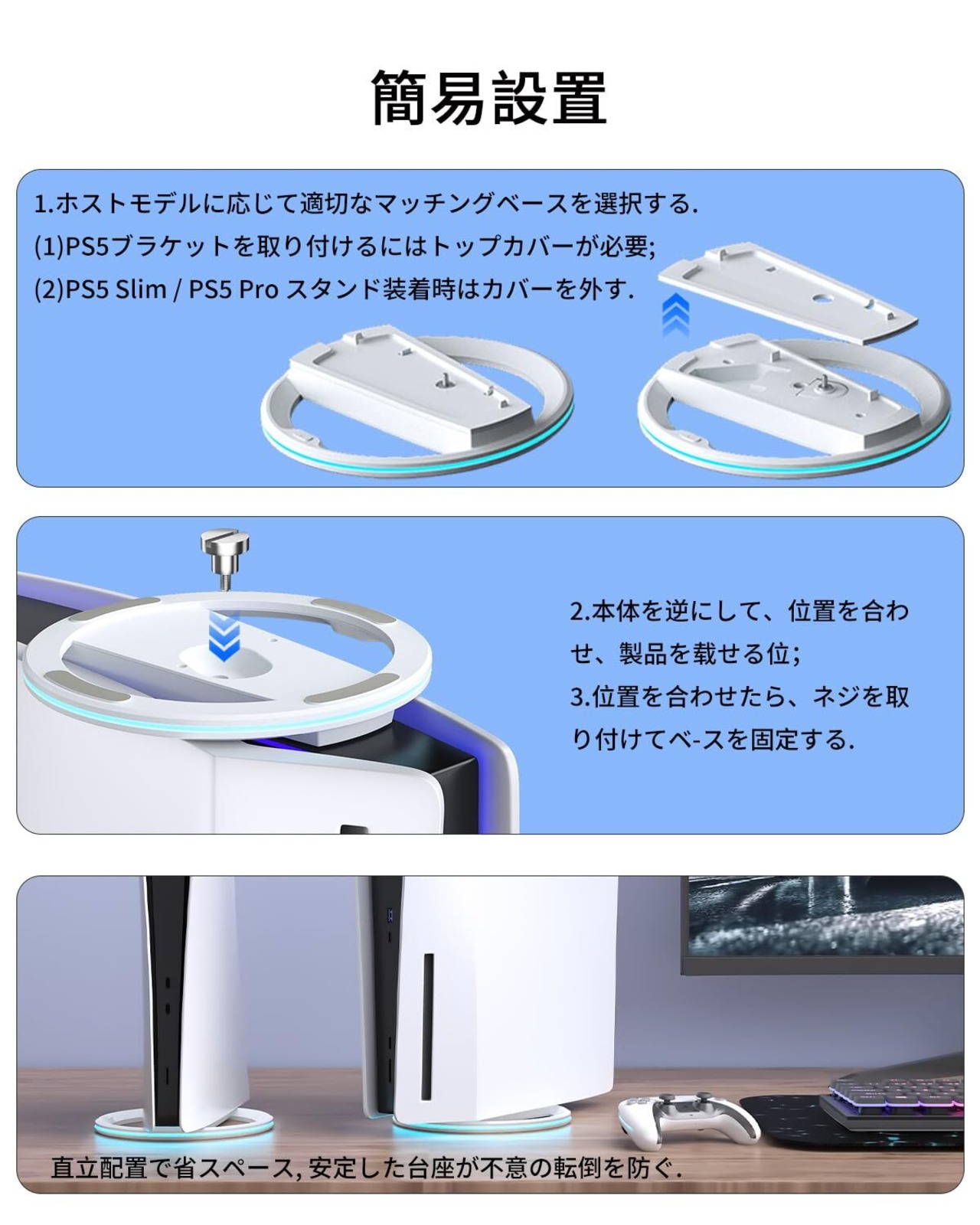 簡易設置

1.ホストモデルに応じて適切なマッチングベースを選択する.
(1)PS5ブラケットを取り付けるにはトップカバーが必要;
(2)PS5 Slim / PS5 Pro スタンド装着時はカバーを外す.

2.本体を逆にして、位置を合わせ、製品を載せる位;
3.位置を合わせたら、ネジを取り付けてベ-スを固定する.

直立配置で省スペース, 安定した台座が不意の転倒を防ぐ.