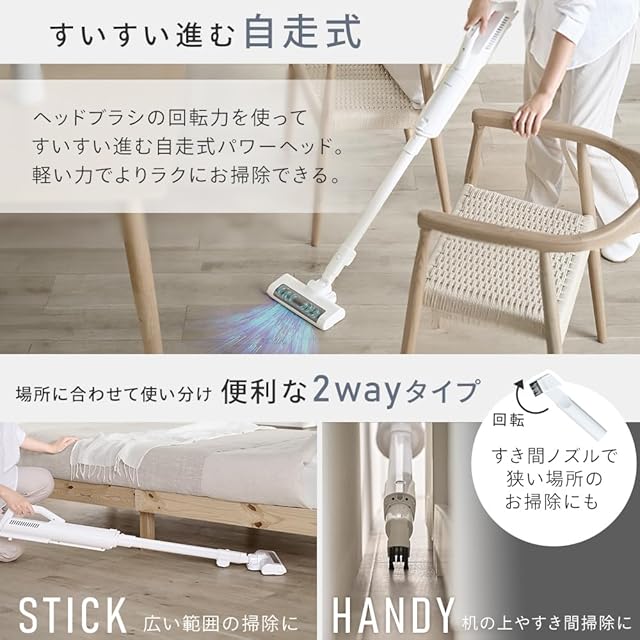 すいすい進む自走式

ヘッドブラシの回転力を使って
すいすい進む自走式パワーヘッド。
軽い力でよりラクにお掃除できる。

場所に合わせて使い分け 便利な2wayタイプ

回転

すき間ノズルで
狭い場所の
お掃除にも

STICK 広い範囲の掃除に

HANDY 机の上やすき間掃除に