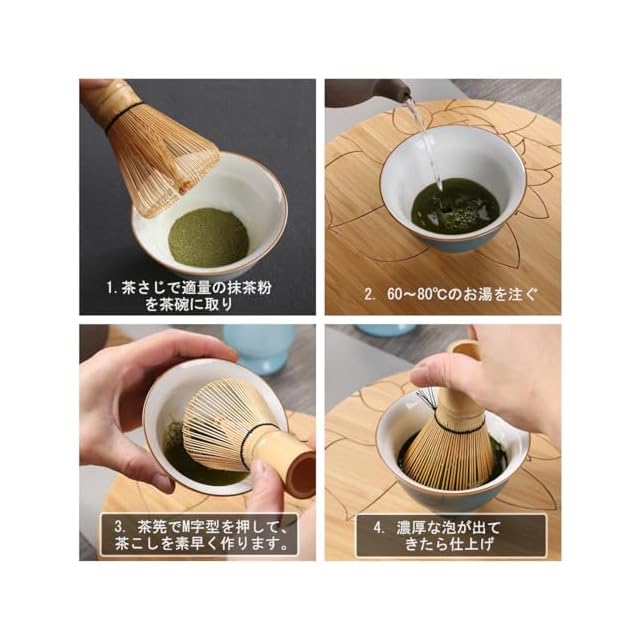 1. 茶さじで適量の抹茶粉を茶碗に取り

2. 60～80℃のお湯を注ぐ

3. 茶筅でM字型を押して、茶こしを素早く作ります。

4. 濃厚な泡が出てきたら仕上げ