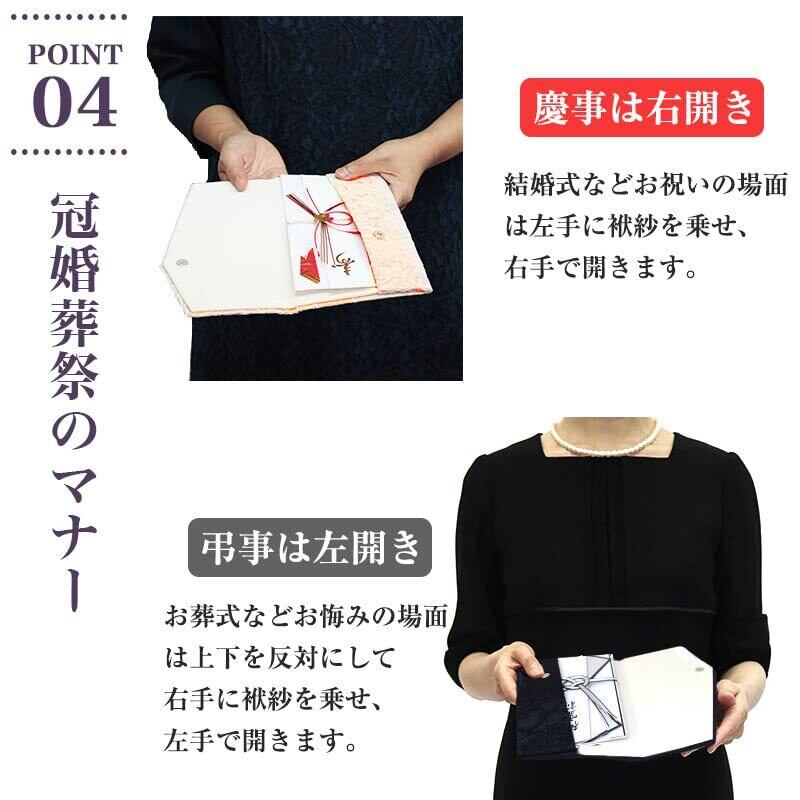 POINT
04

冠婚葬祭のマナー

慶事は右開き

結婚式などお祝いの場面は左手に袱紗を乗せ、右手で開きます。

弔事は左開き

お葬式などお悔みの場面は上下を反対にして右手に袱紗を乗せ、左手で開きます。