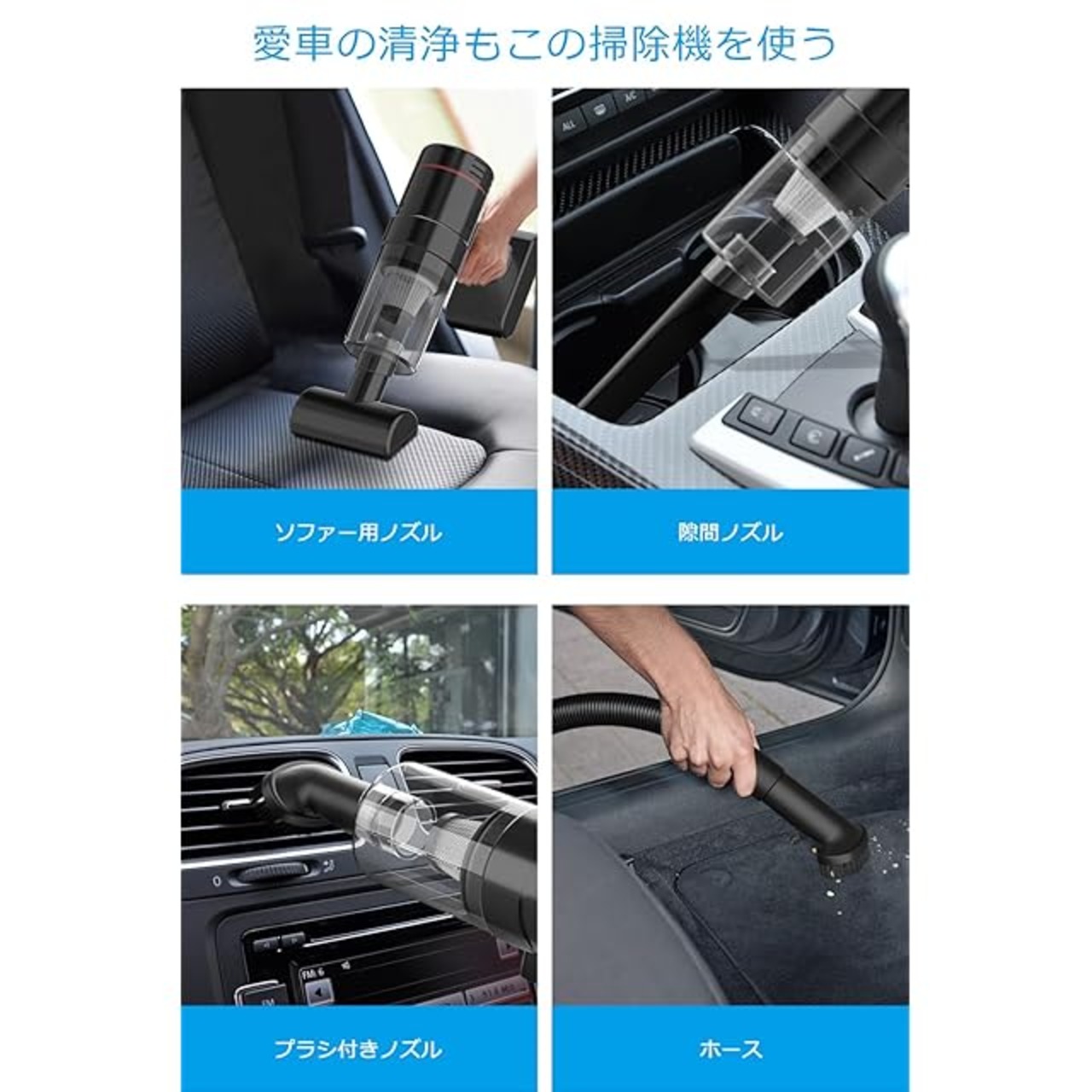 愛車の清浄もこの掃除機を使う

ソファー用ノズル

隙間ノズル

ブラシ付きノズル

ホース