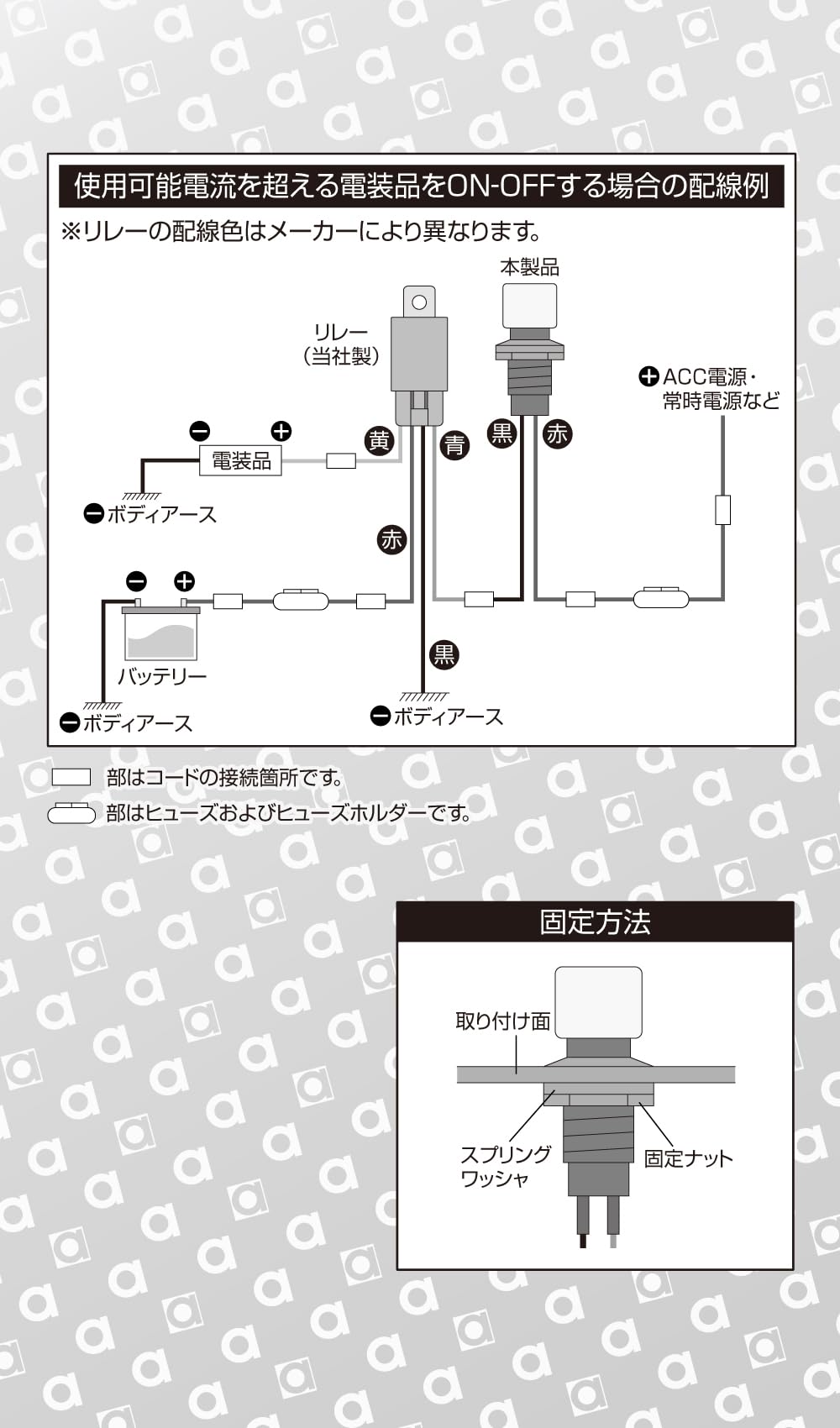 使用可能電流を超える電装品をON-OFFする場合の配線例

※リレーの配線色はメーカーにより異なります。

本製品

リレー
(当社製)

⊕ACC電源・
常時電源など

⊖ ⊕
電装品

黄 青 黒 赤

⊖ボディアース

赤

⊖ ⊕

バッテリー

黒

⊖ボディアース

⊖ボディアース

部はコードの接続箇所です。

部はヒューズおよびヒューズホルダーです。

固定方法

取り付け面

スプリング
ワッシャ

固定ナット