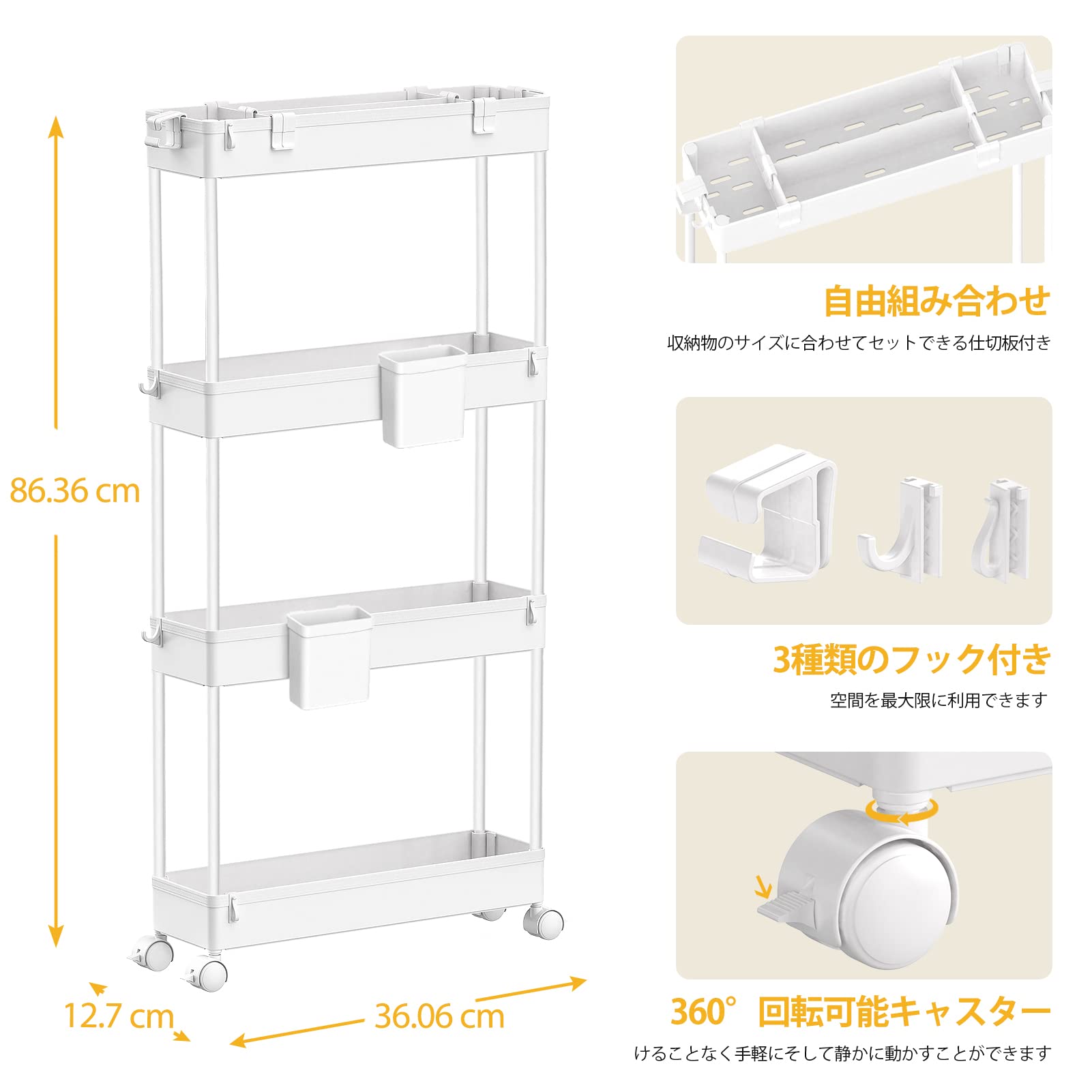 86.36 cm

12.7 cm

36.06 cm

自由組み合わせ

収納物のサイズに合わせてセットできる仕切板付き

3種類のフック付き

空間を最大限に利用できます

360° 回転可能キャスター

けることなく手軽にそして静かに動かすことができます