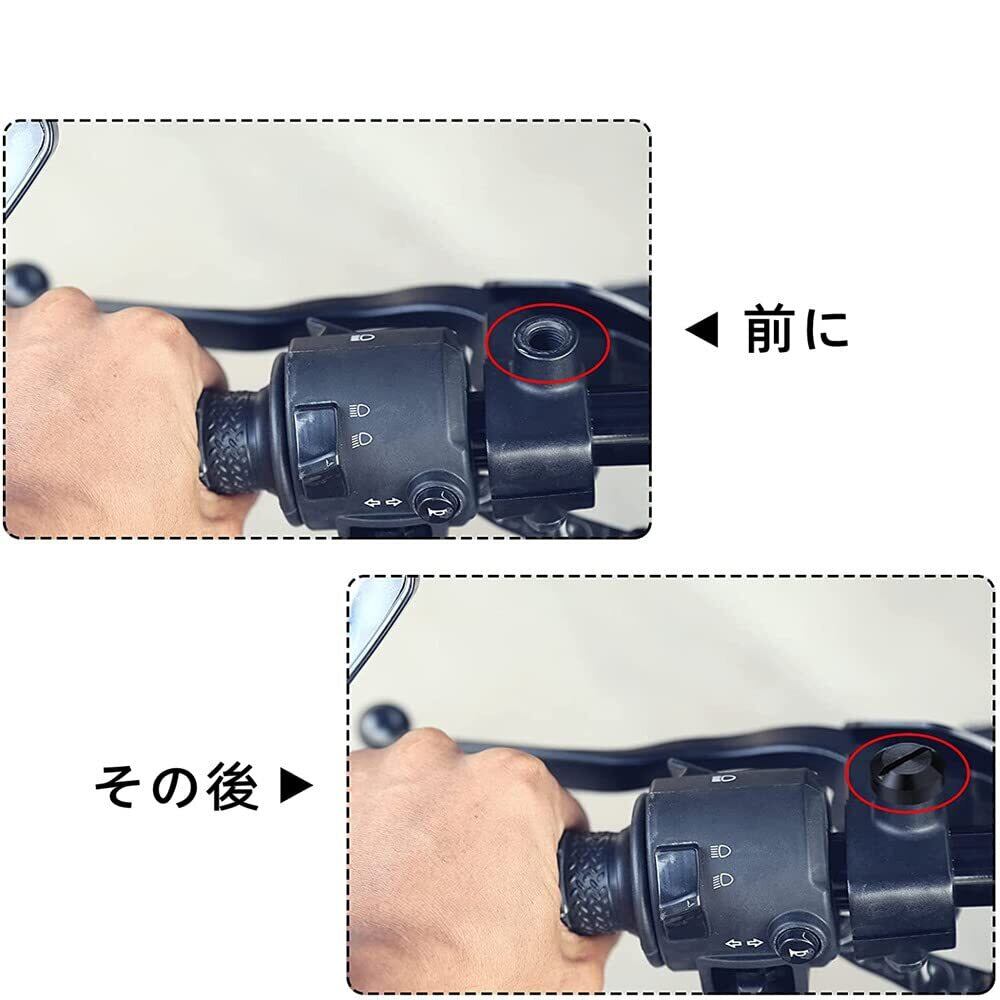 ◀ 前に

その後 ▶