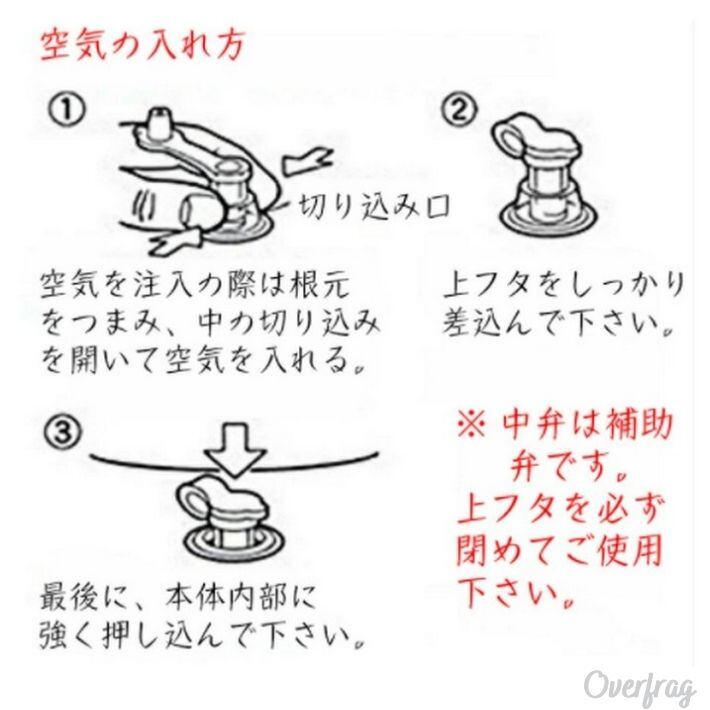 空気の入れ方

①

切り込み口

空気を注入の際は根元をつまみ、中の切り込みを開いて空気を入れる。

②

上フタをしっかり差込んで下さい。

③

最後に、本体内部に強く押し込んで下さい。

※ 中弁は補助弁です。
上フタを必ず閉めてご使用下さい。

Overfrag