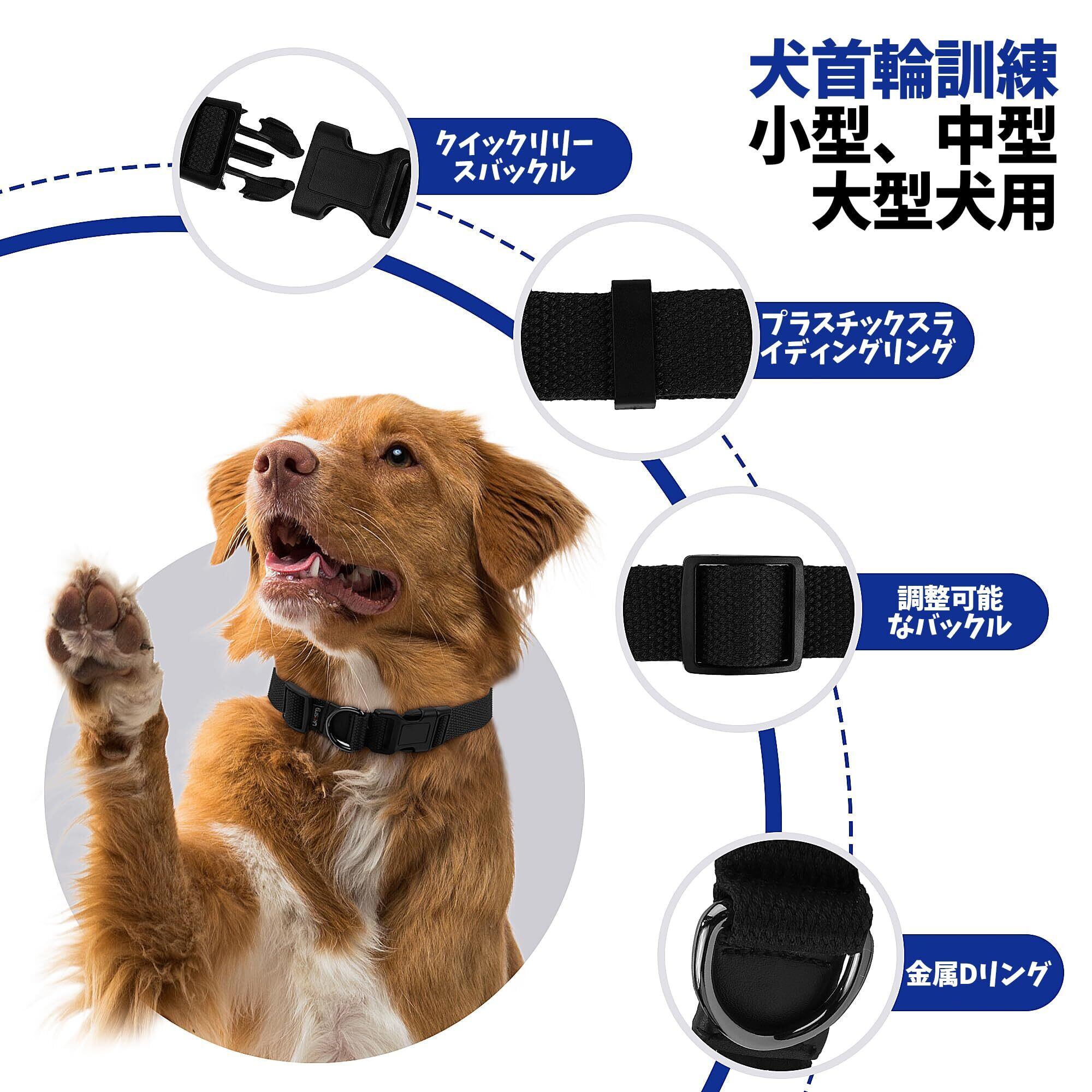 犬首輪訓練
小型、中型
大型犬用

クイックリリースバックル

プラスチックスライディングリング

調整可能なバックル

金属Dリング