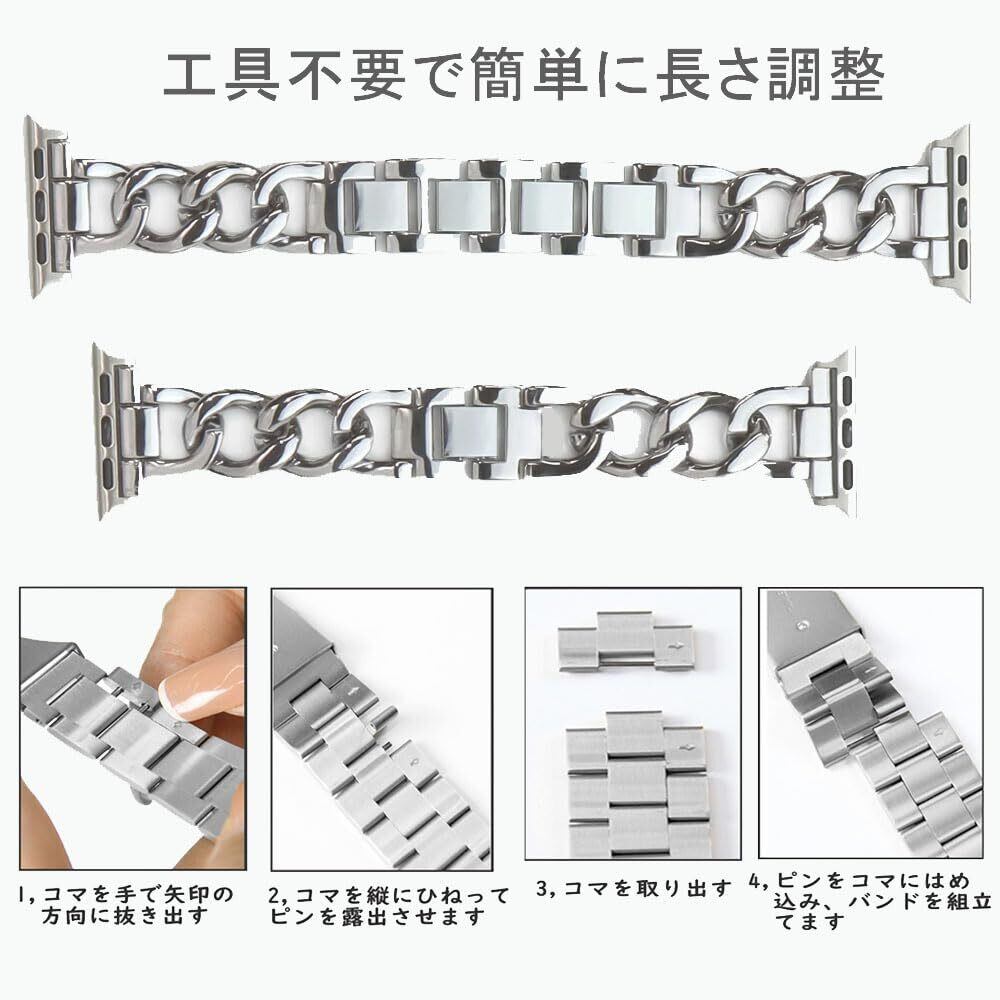 工具不要で簡単に長さ調整

1,コマを手で矢印の方向に抜き出す

2,コマを縦にひねってピンを露出させます

3,コマを取り出す

4,ピンをコマにはめ込み、バンドを組立てます