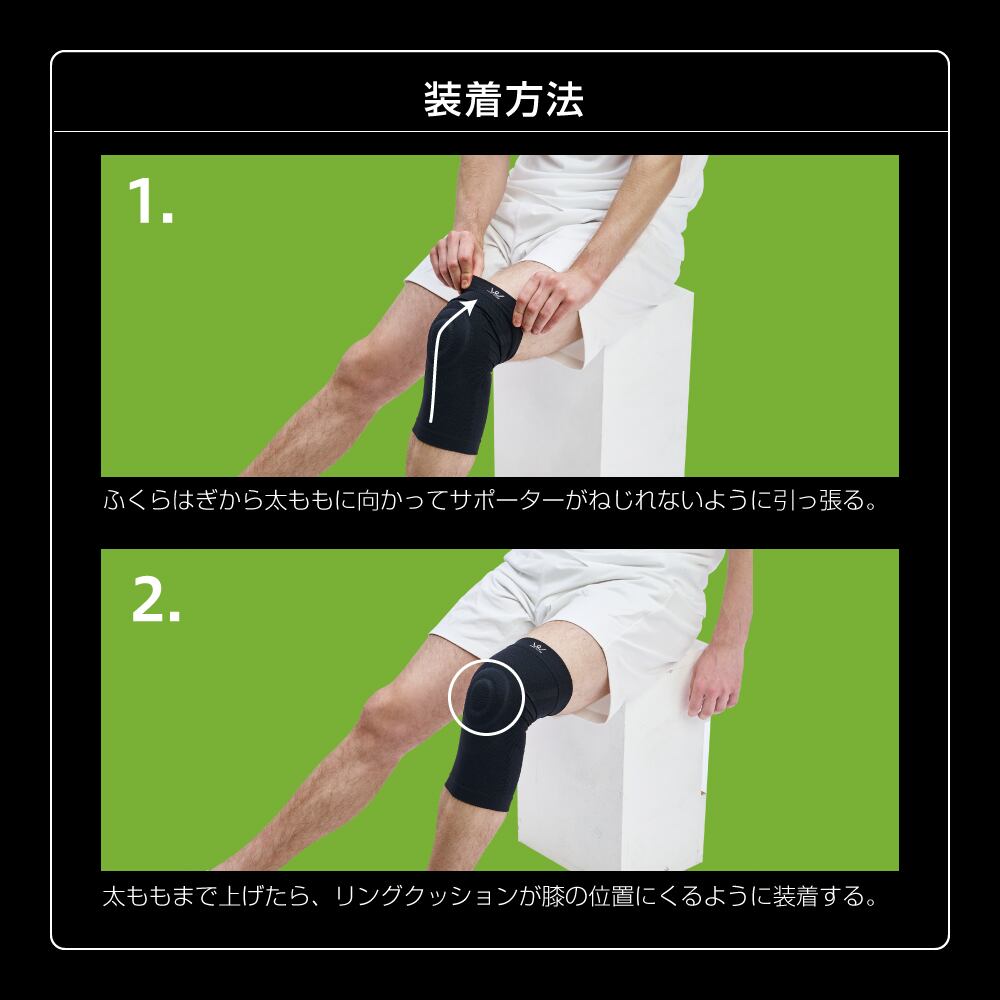 装着方法

1.

ふくらはぎから太ももに向かってサポーターがねじれないように引っ張る。

2.

太ももまで上げたら、リングクッションが膝の位置にくるように装着する。