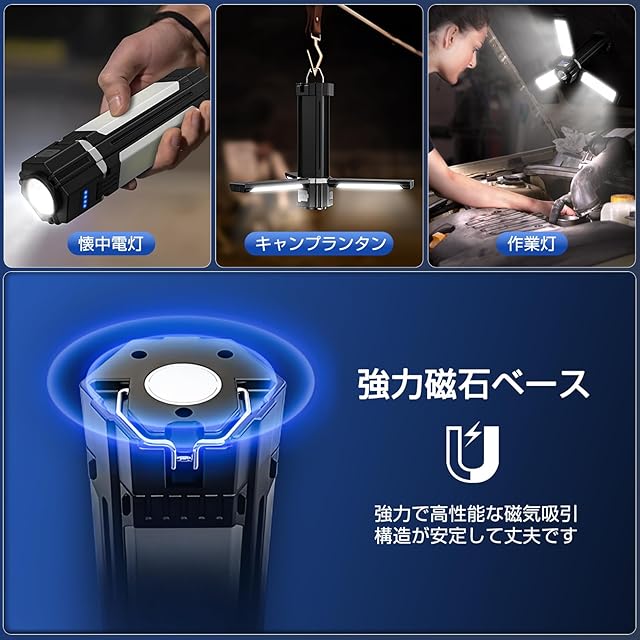 懐中電灯

キャンプランタン

作業灯

強力磁石ベース

強力で高性能な磁気吸引
構造が安定して丈夫です