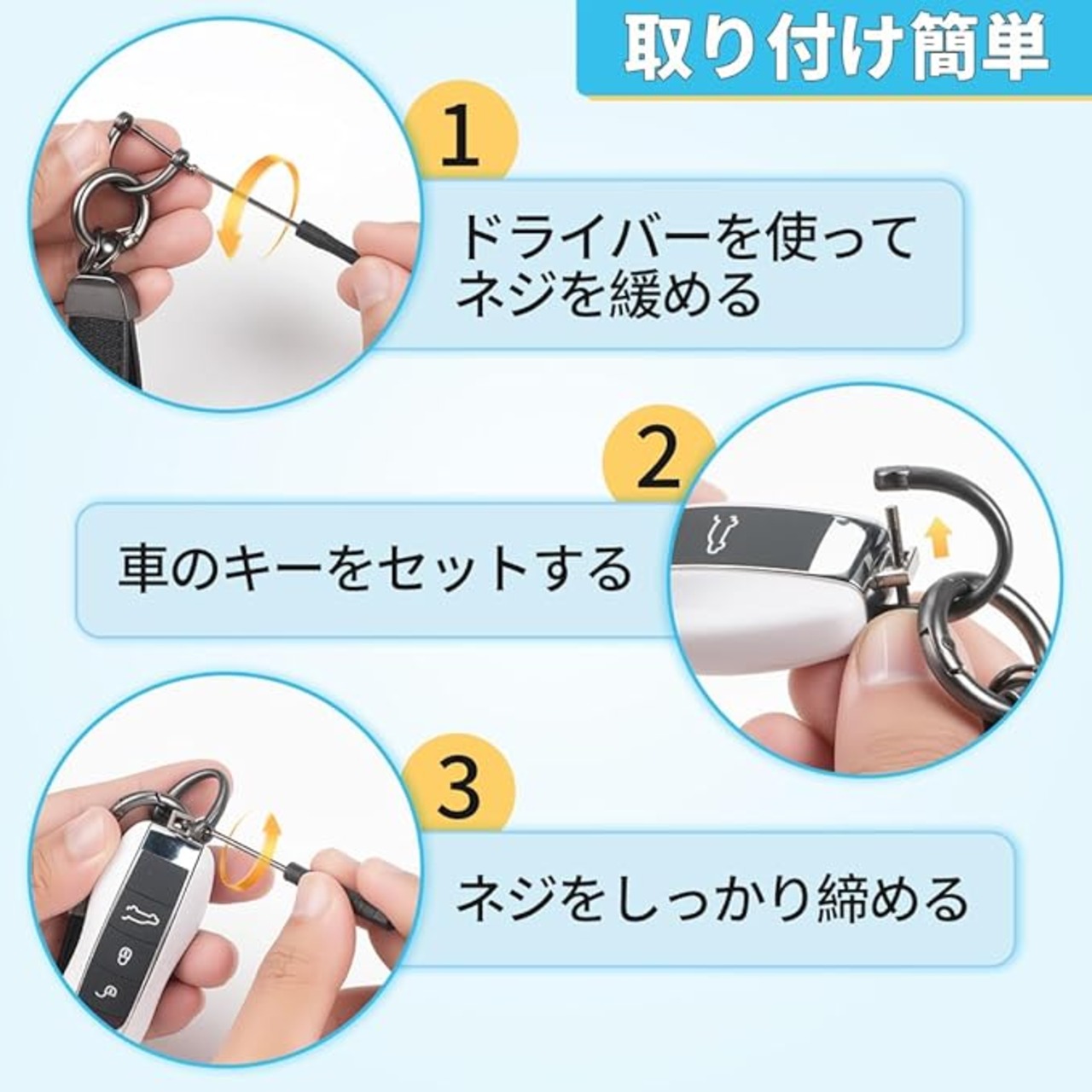 取り付け簡単

1

ドライバーを使って
ネジを緩める

2

車のキーをセットする

3

ネジをしっかり締める