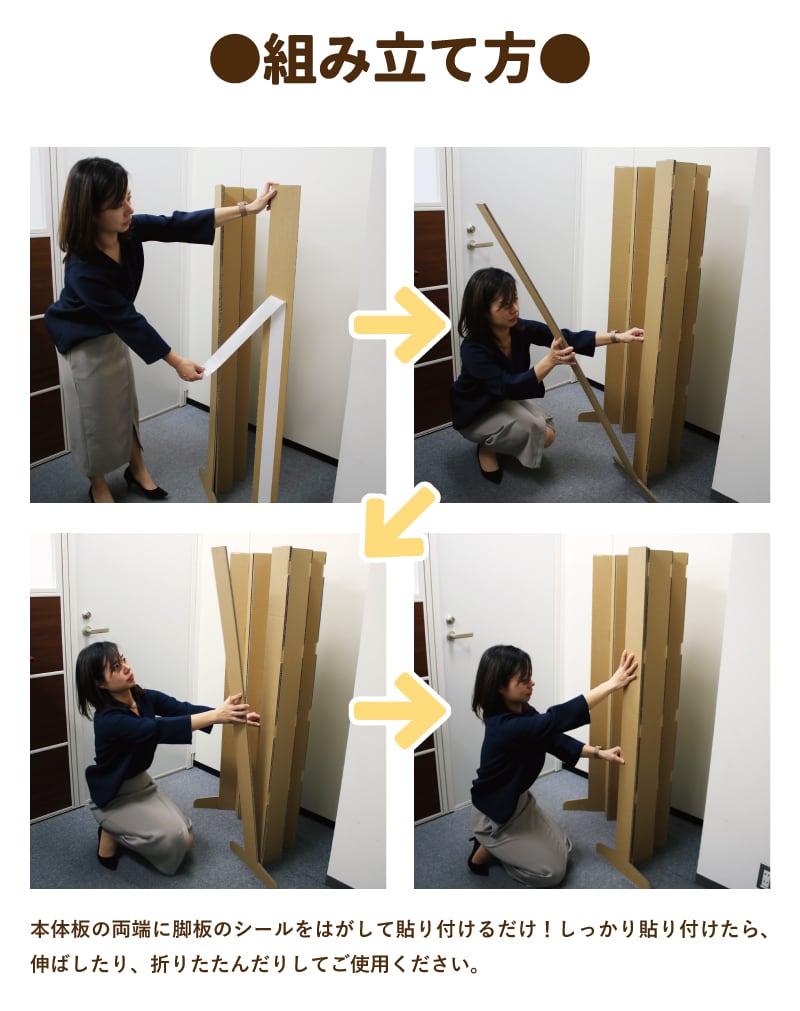 ●組み立て方●

本体板の両端に脚板のシールをはがして貼り付けるだけ！しっかり貼り付けたら、伸ばしたり、折りたたんだりしてご使用ください。