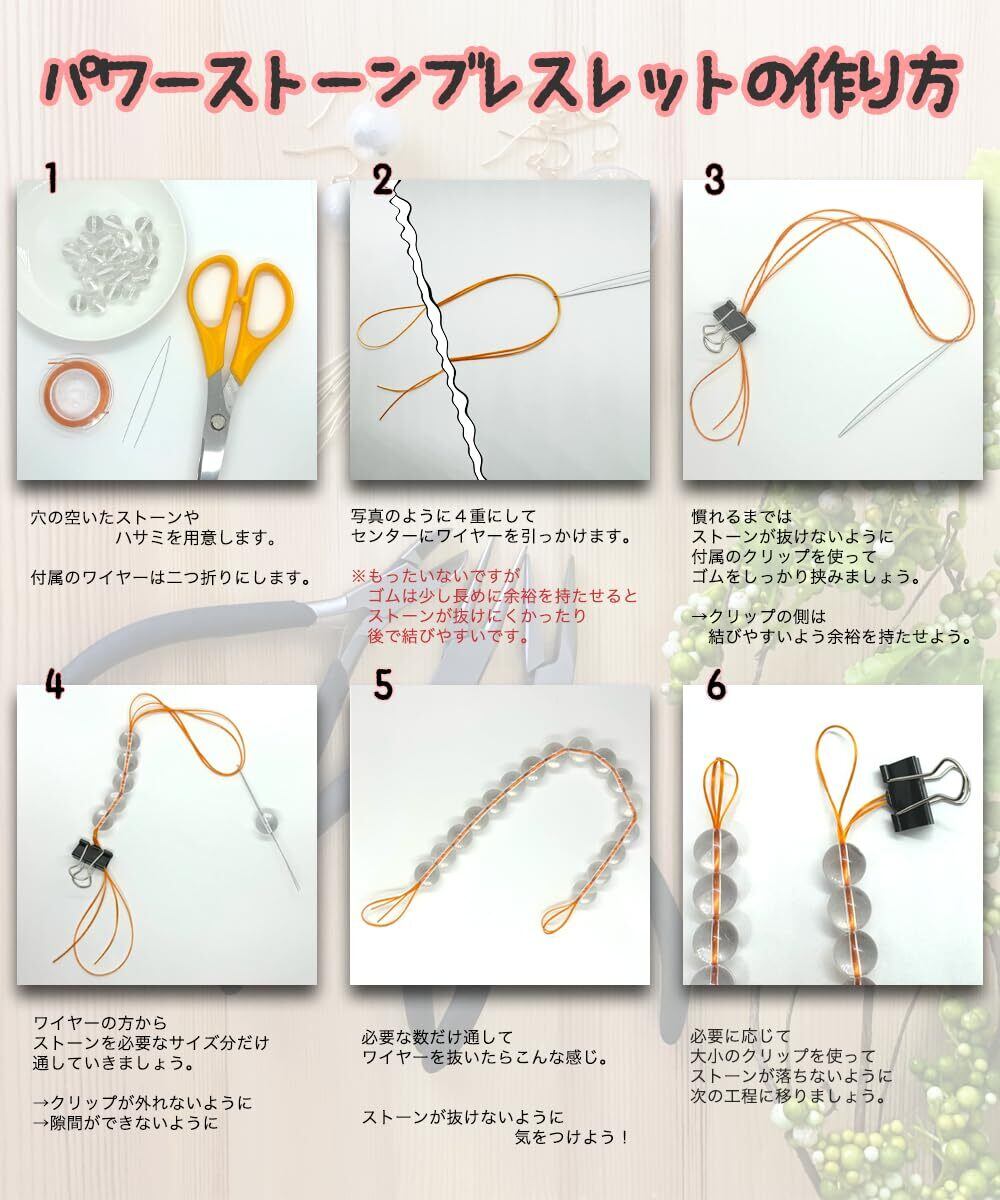 パワーストーンブレスレットの作り方

1

穴の空いたストーンや
ハサミを用意します。

付属のワイヤーは二つ折りにします。

2

写真のように４重にして
センターにワイヤーを引っかけます。

※もったいないですが
ゴムは少し長めに余裕を持たせると
ストーンが抜けにくかったり
後で結びやすいです。

3

慣れるまでは
ストーンが抜けないように
付属のクリップを使って
ゴムをしっかり挟みましょう。

→クリップの側は
結びやすいよう余裕を持たせよう。

4

ワイヤーの方から
ストーンを必要なサイズ分だけ
通していきましょう。

→クリップが外れないように
→隙間ができないように

5

必要な数だけ通して
ワイヤーを抜いたらこんな感じ。

ストーンが抜けないように
気をつけよう！

6

必要に応じて
大小のクリップを使って
ストーンが落ちないように
次の工程に移りましょう。