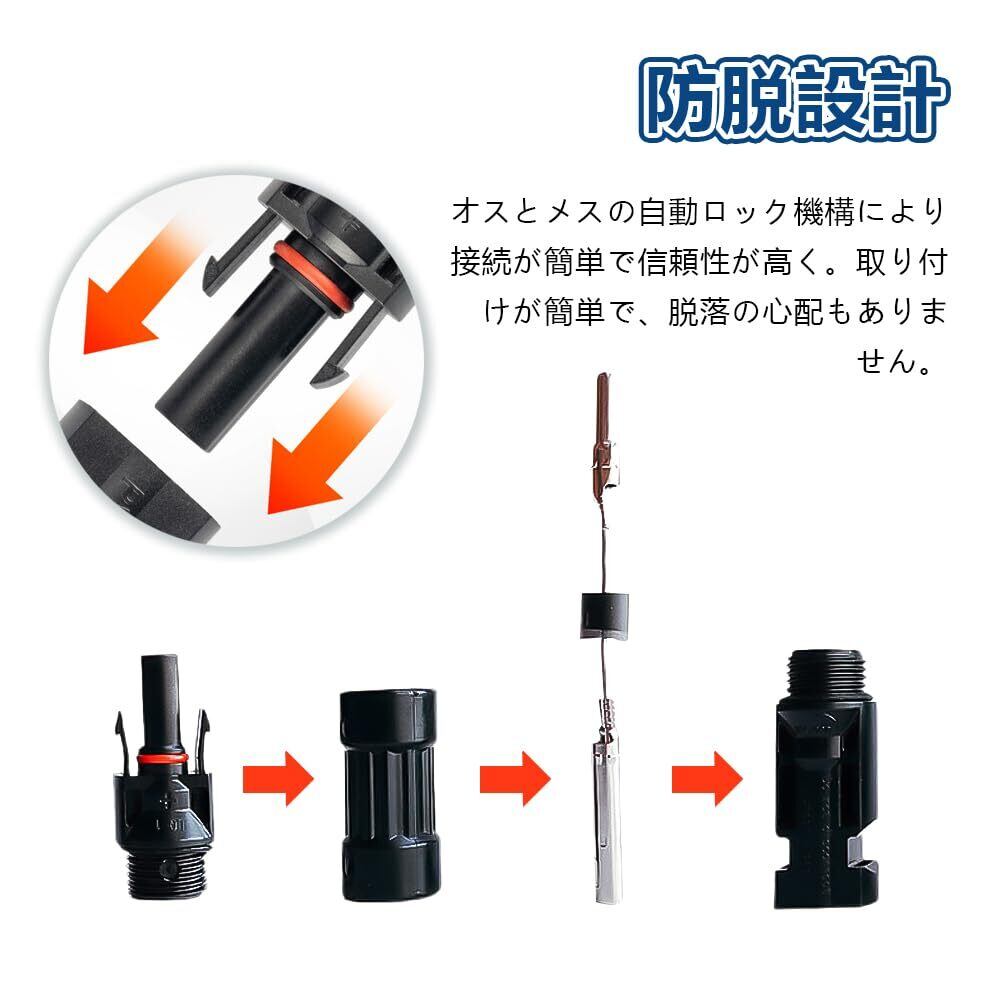 防脱設計

オスとメスの自動ロック機構により接続が簡単で信頼性が高く。取り付けが簡単で、脱落の心配もありません。