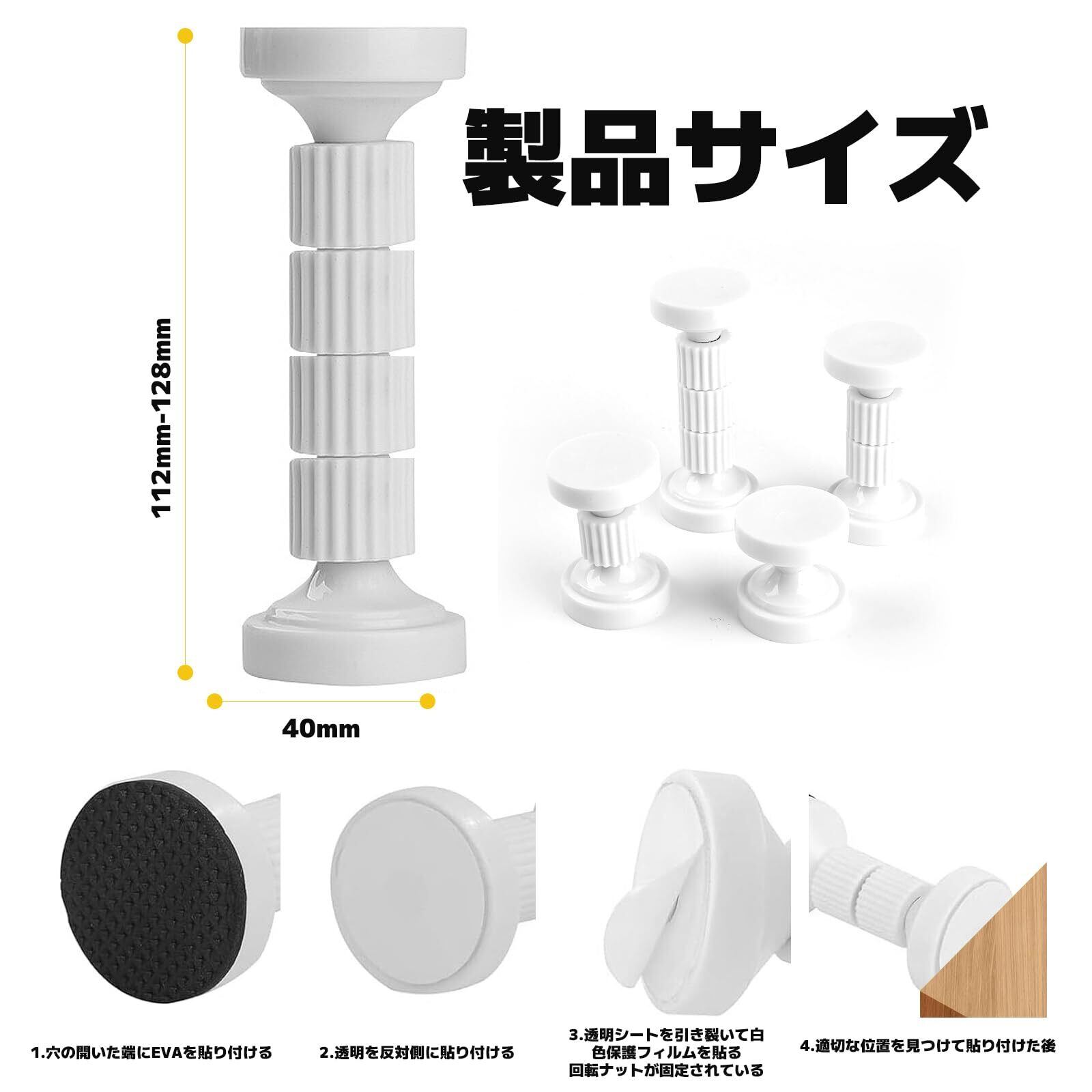 製品サイズ

112mm-128mm

40mm

1.穴の開いた端にEVAを貼り付ける

2.透明を反対側に貼り付ける

3.透明シートを引き裂いて白色保護フィルムを貼る
回転ナットが固定されている

4.適切な位置を見つけて貼り付けた後