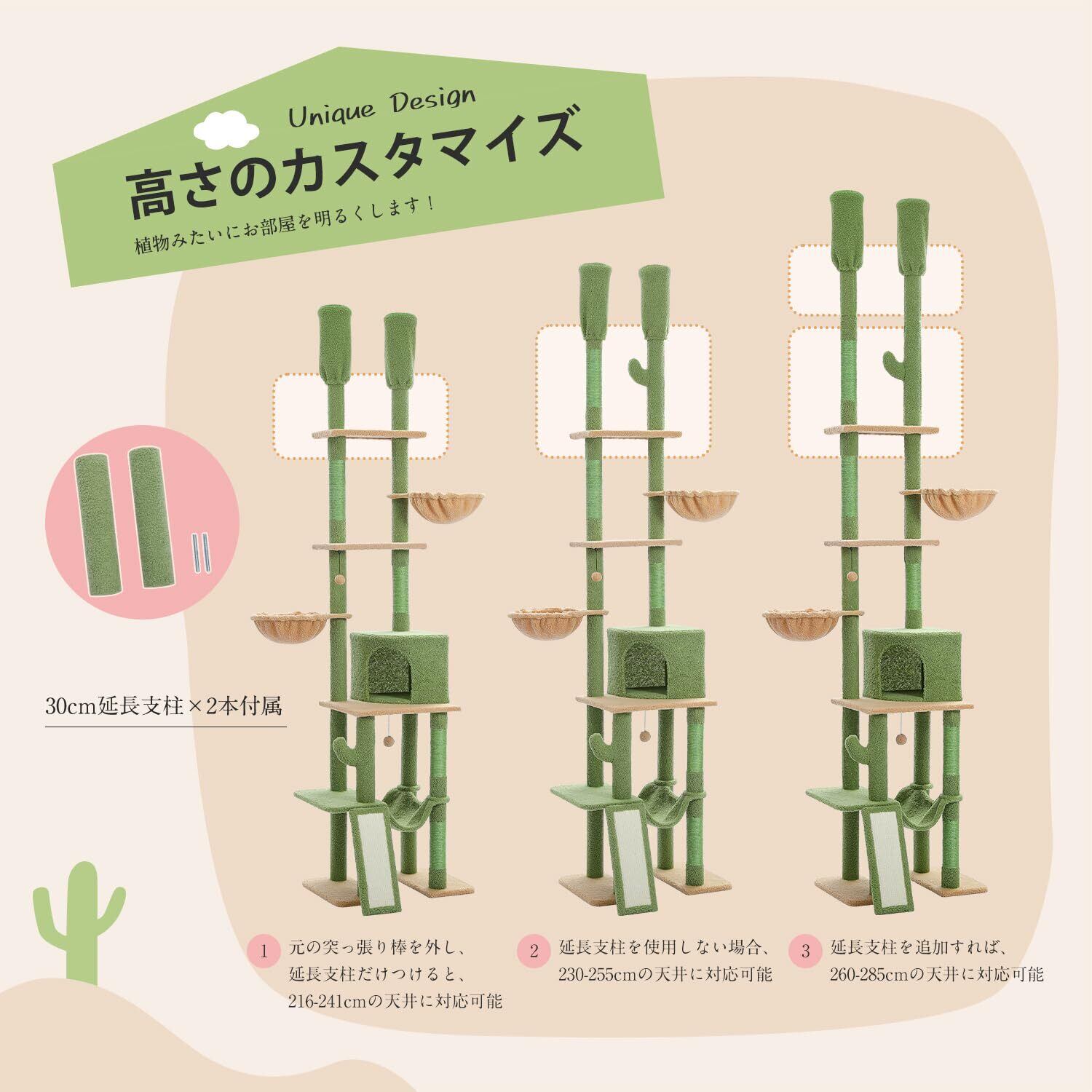 Unique Design

高さのカスタマイズ

植物みたいにお部屋を明るくします！

30cm延長支柱×2本付属

1 元の突っ張り棒を外し、延長支柱だけつけると、216-241cmの天井に対応可能

2 延長支柱を使用しない場合、230-255cmの天井に対応可能

3 延長支柱を追加すれば、260-285cmの天井に対応可能