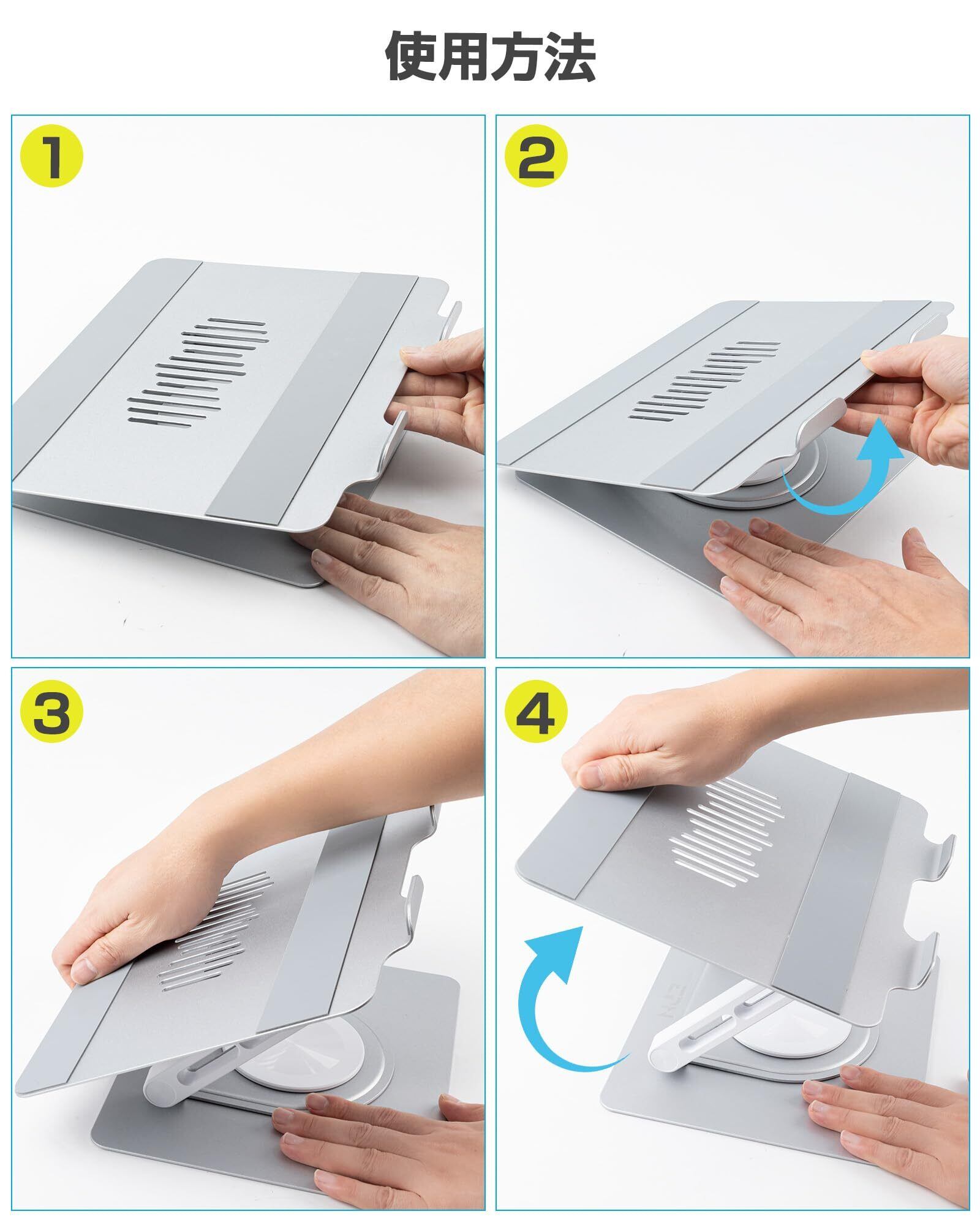 使用方法

1

2

3

4