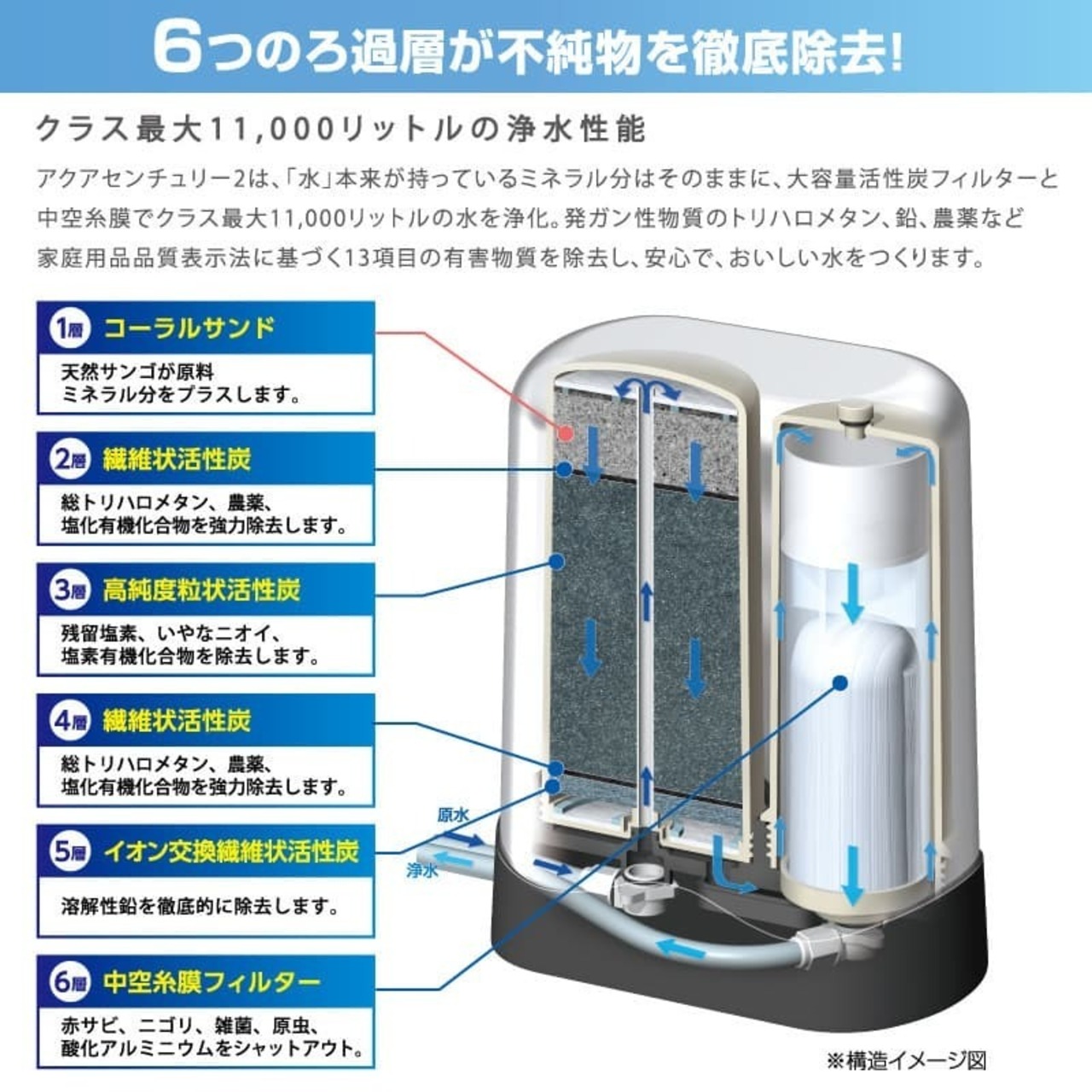 6つのろ過層が不純物を徹底除去!

クラス最大11,000リットルの浄水性能

アクアセンチュリー2は、「水」本来が持っているミネラル分はそのままに、大容量活性炭フィルターと中空糸膜でクラス最大11,000リットルの水を浄化。発ガン性物質のトリハロメタン、鉛、農薬など家庭用品品質表示法に基づく13項目の有害物質を除去し、安心で、おいしい水をつくります。

1層 コーラルサンド

天然サンゴが原料
ミネラル分をプラスします。

2層 繊維状活性炭

総トリハロメタン、農薬、
塩化有機化合物を強力除去します。

3層 高純度粒状活性炭

残留塩素、いやなニオイ、
塩素有機化合物を除去します。

4層 繊維状活性炭

総トリハロメタン、農薬、
塩化有機化合物を強力除去します。

5層 イオン交換繊維状活性炭

溶解性鉛を徹底的に除去します。

6層 中空糸膜フィルター

赤サビ、ニゴリ、雑菌、原虫、
酸化アルミニウムをシャットアウト。

原水

浄水

※構造イメージ図